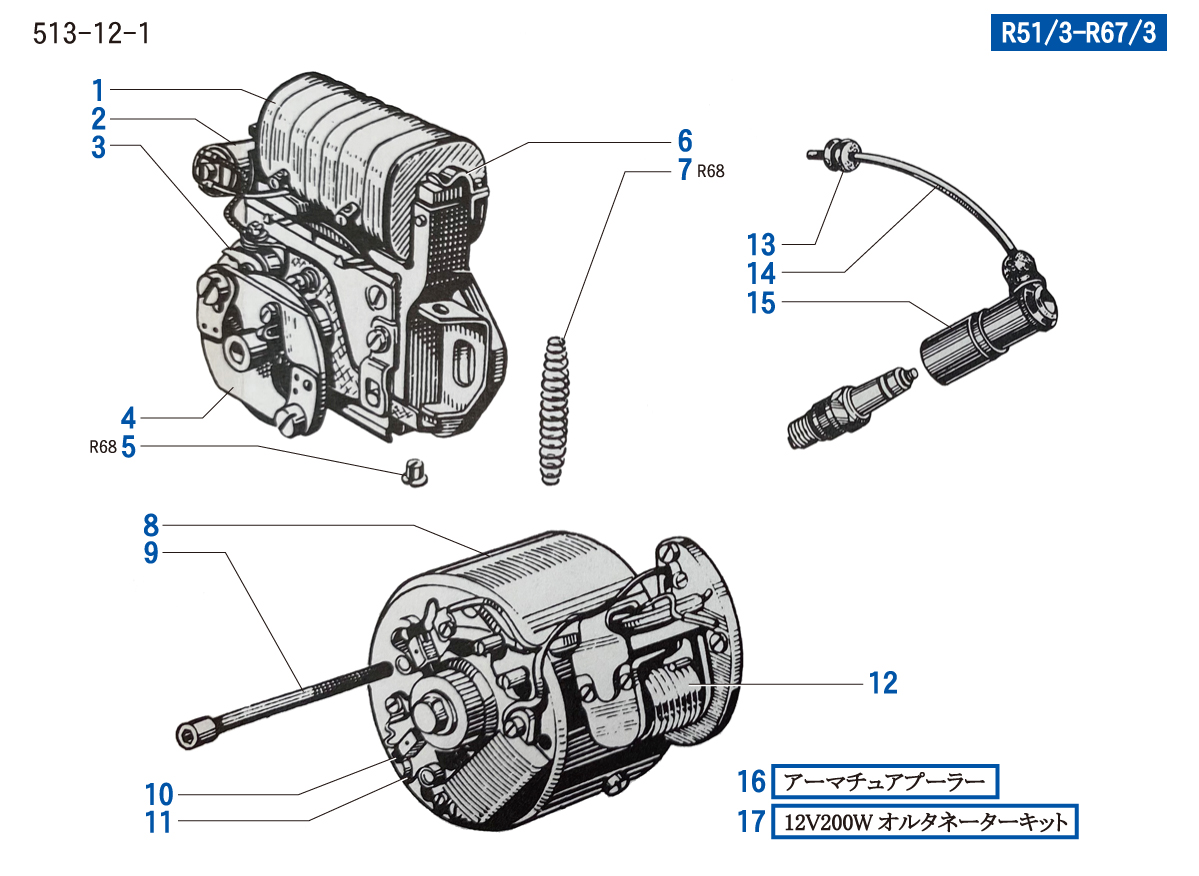 513-12-1

R51/3-R67/3

1
2
3
4
R68 5
6
7 R68
8
9
10
11
12
13
14
15
16 アーマチュアプーラー
17 12V200W オルタネーターキット