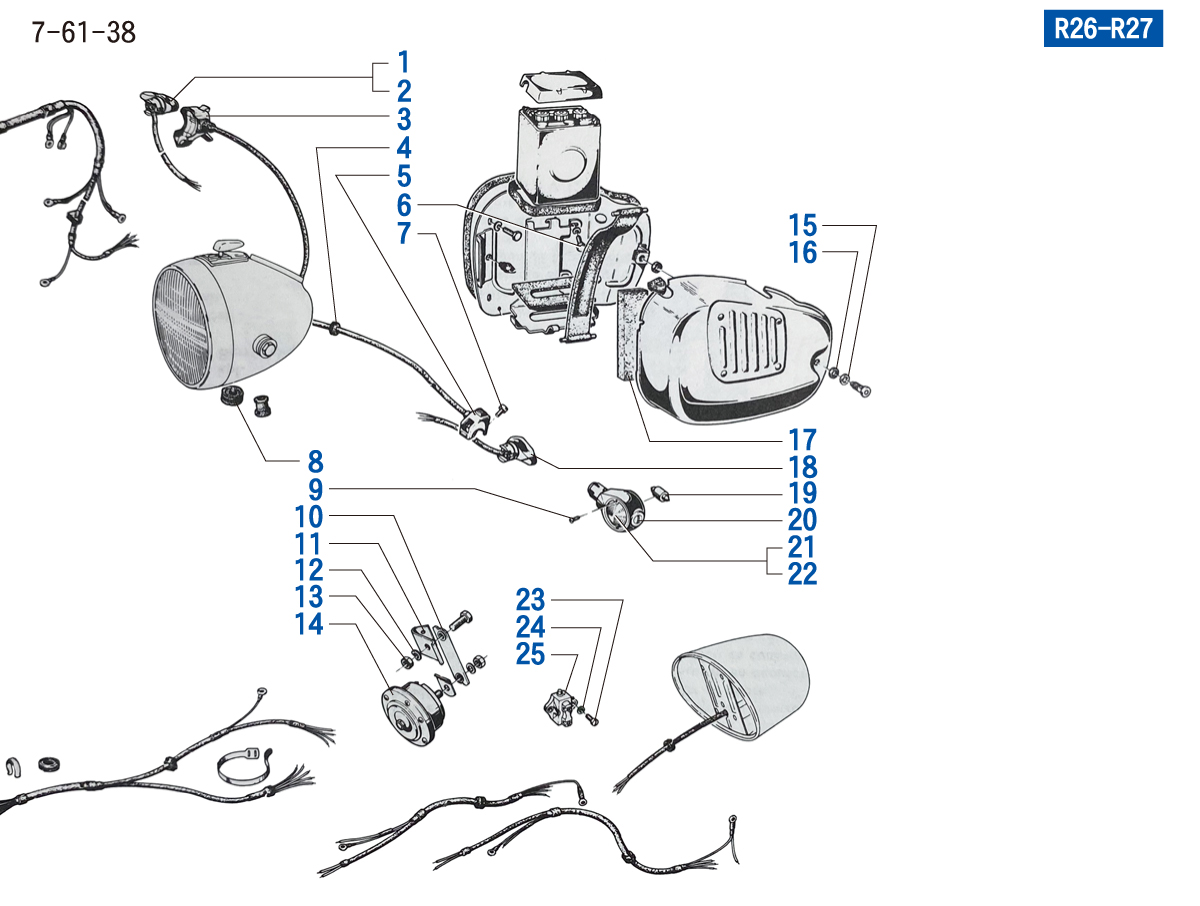 7-61-38

R26-R27

1
2
3
4
5
6
7
8
9
10
11
12
13
14
15
16
17
18
19
20
21
22
23
24
25