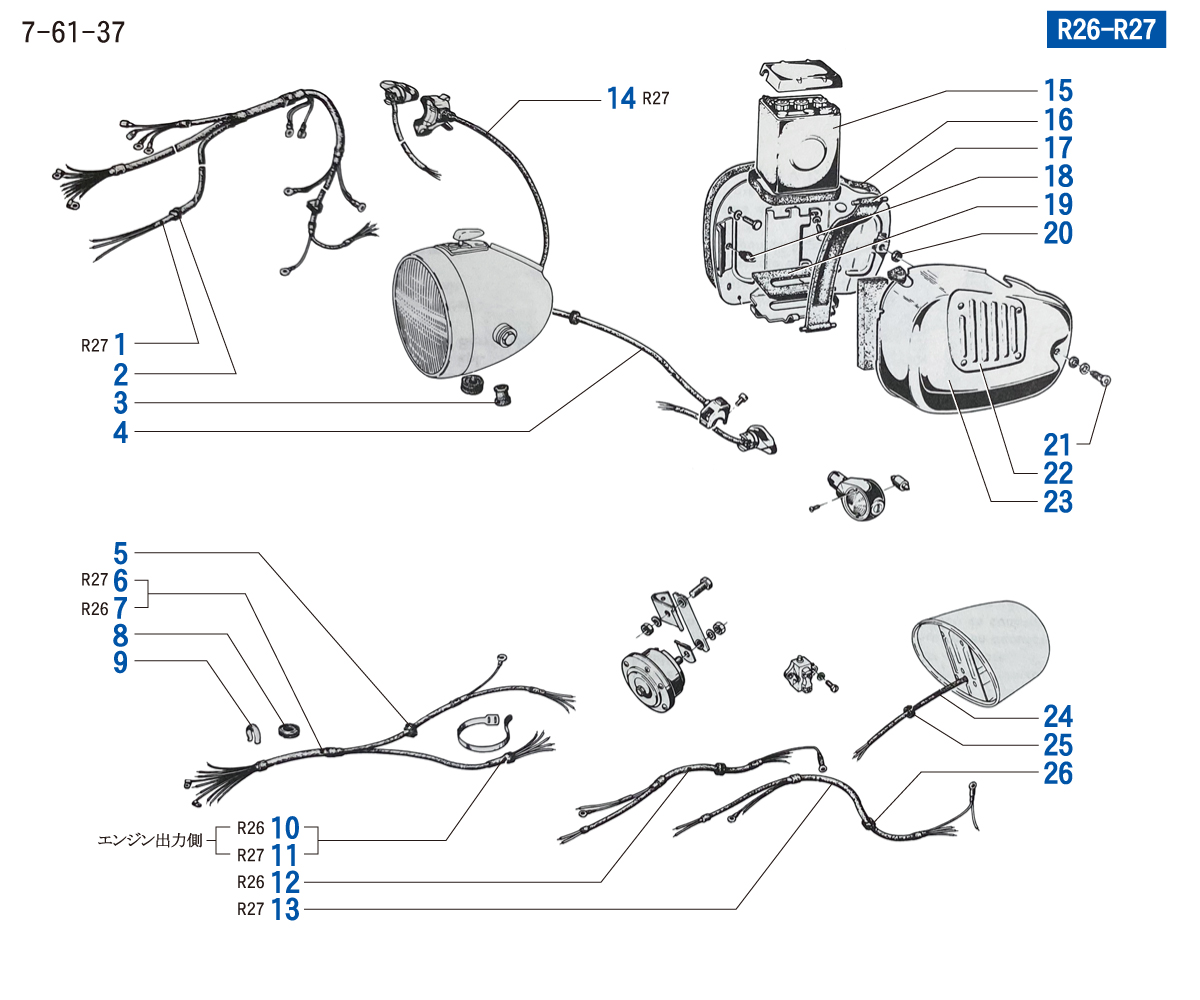 7-61-37

R26-R27

14 R27

15
16
17
18
19
20

R27 1
2
3
4

21
22
23

5
R27 6
R26 7
8
9

24
25
26

エンジン出力側 R26 10
R27 11
R26 12
R27 13