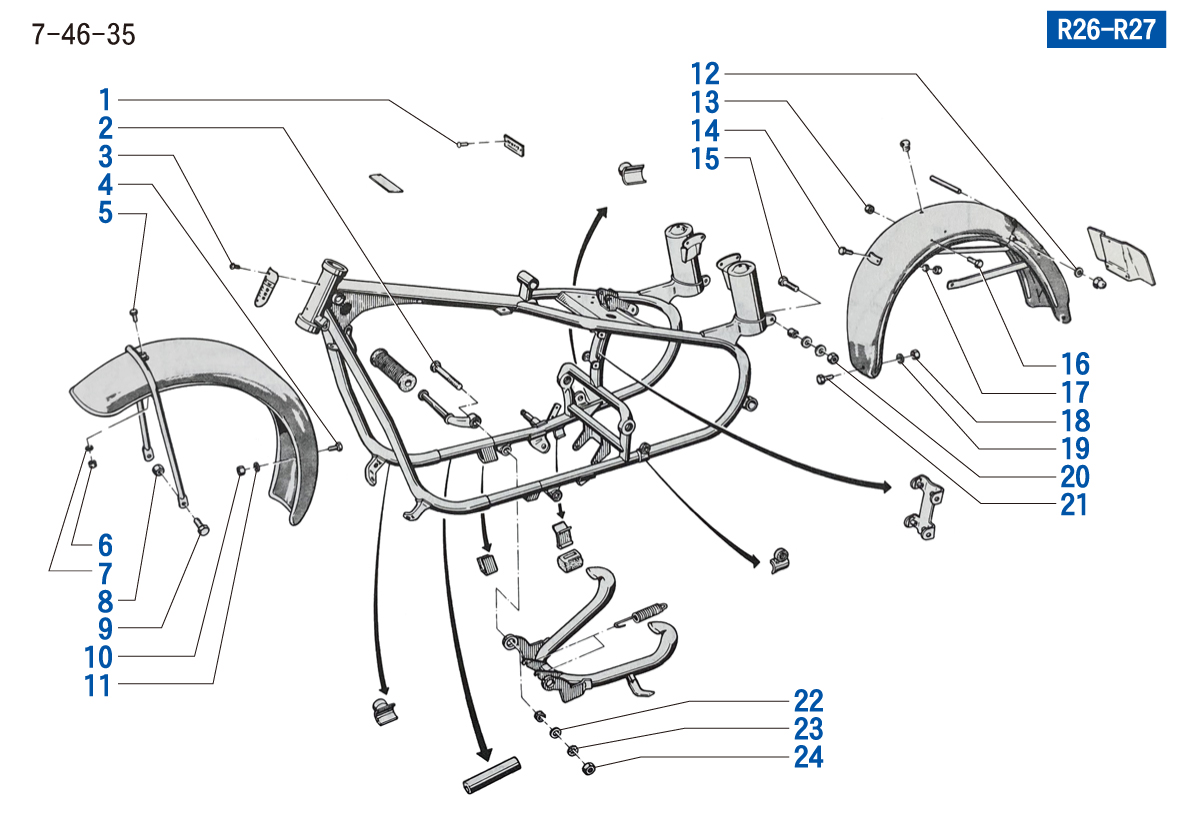 7-46-35

R26-R27

1
2
3
4
5
6
7
8
9
10
11

12
13
14
15

16
17
18
19
20
21

22
23
24