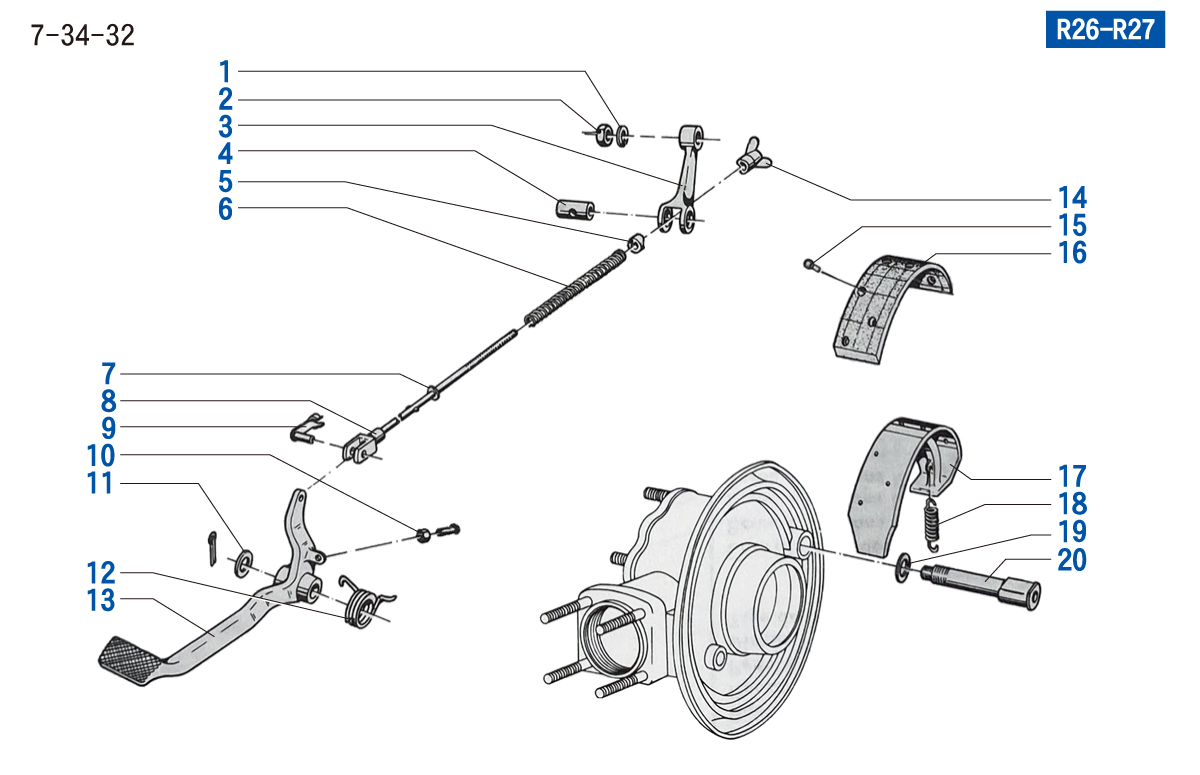 7-34-32

R26-R27

1
2
3
4
5
6
7
8
9
10
11
12
13
14
15
16
17
18
19
20