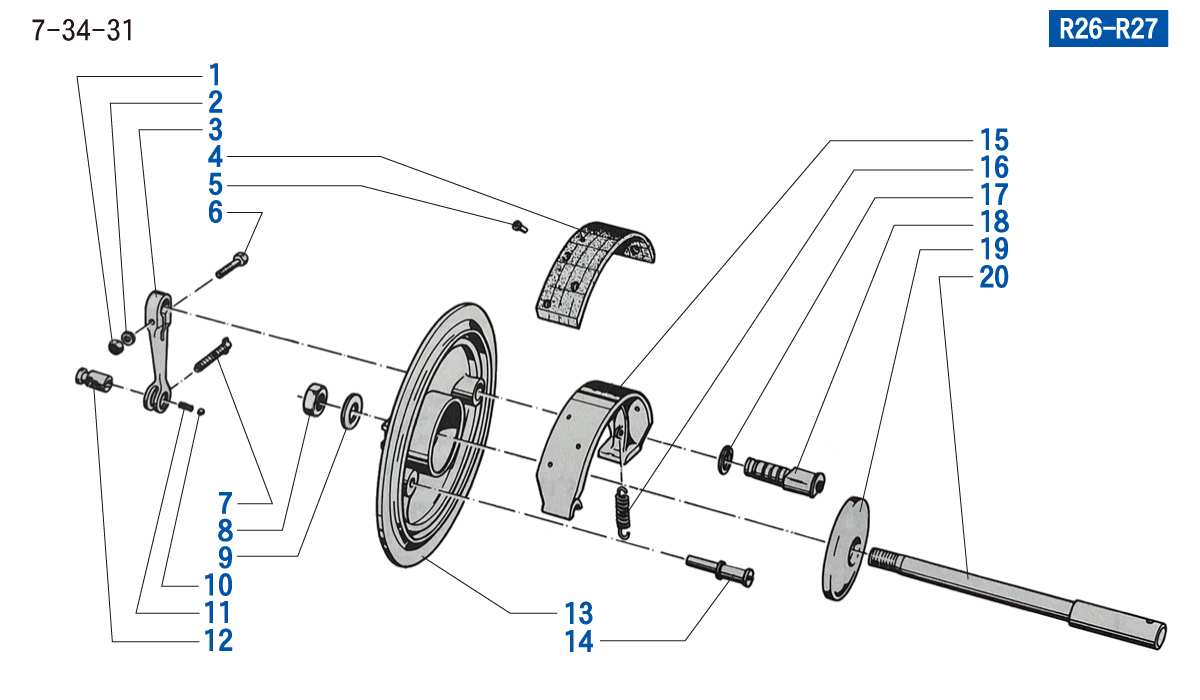 7-34-31

R26-R27

1
2
3
4
5
6
7
8
9
10
11
12
13
14
15
16
17
18
19
20