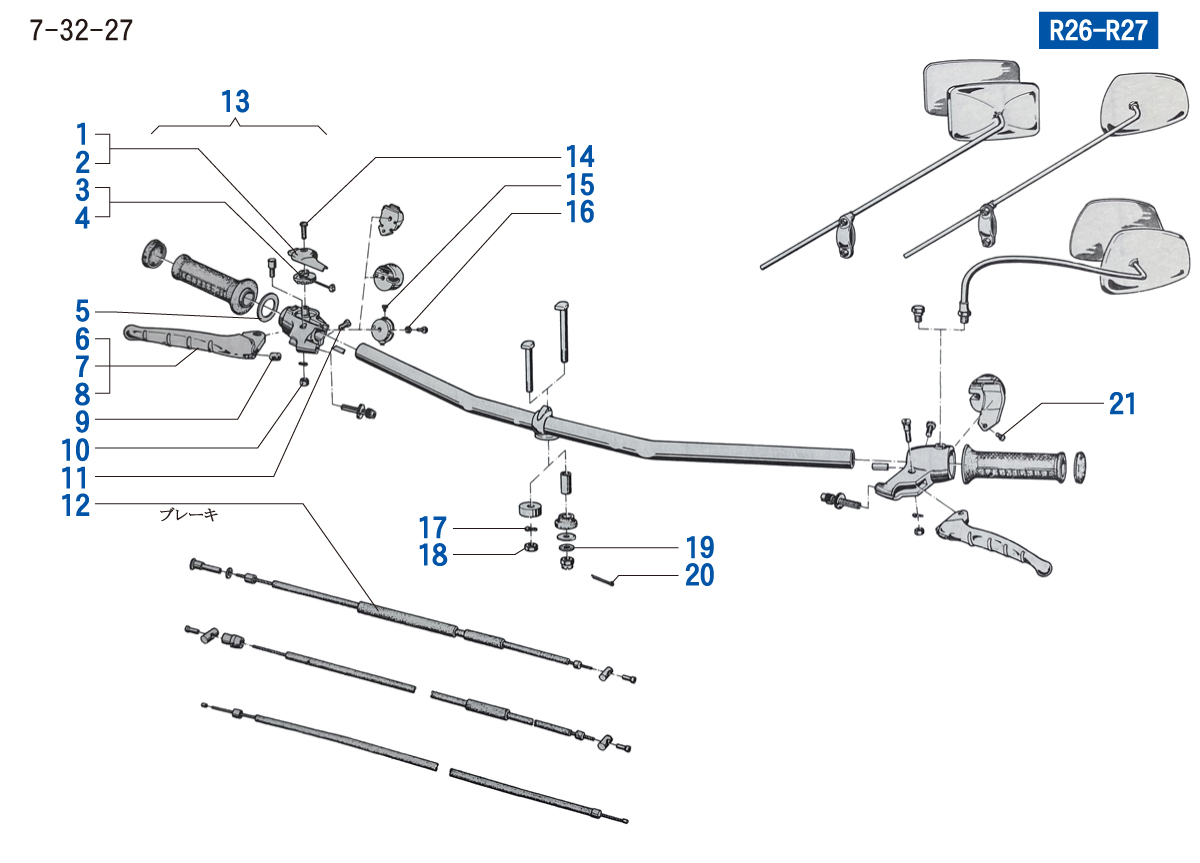 7-32-27

R26-R27

13
1
2
3
4
5
6
7
8
9
10
11
12
14
15
16
17
18
19
20
21
ブレーキ