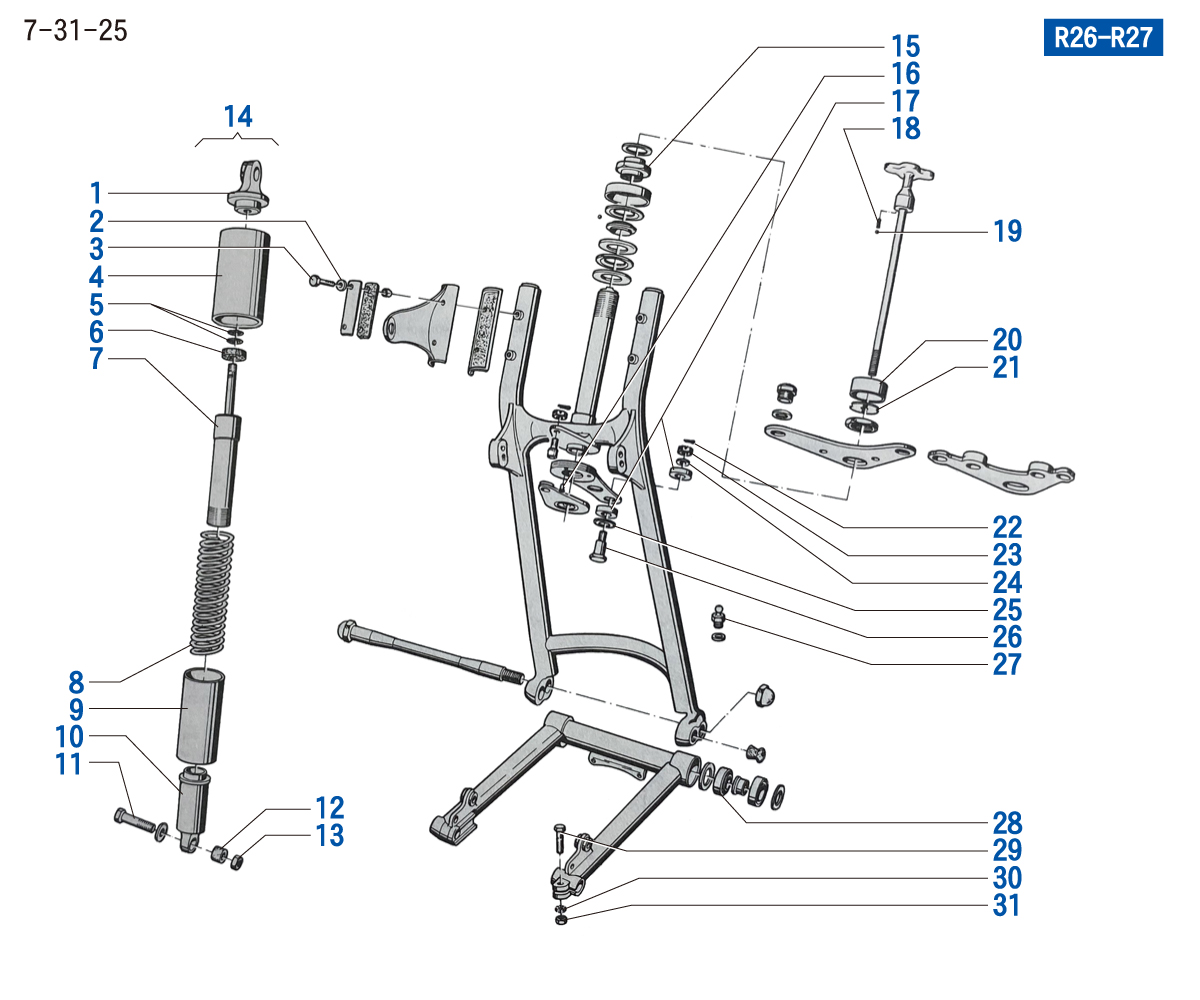 7-31-25

R26-R27

14
1
2
3
4
5
6
7
8
9
10
11
12
13
15
16
17
18
19
20
21
22
23
24
25
26
27
28
29
30
31