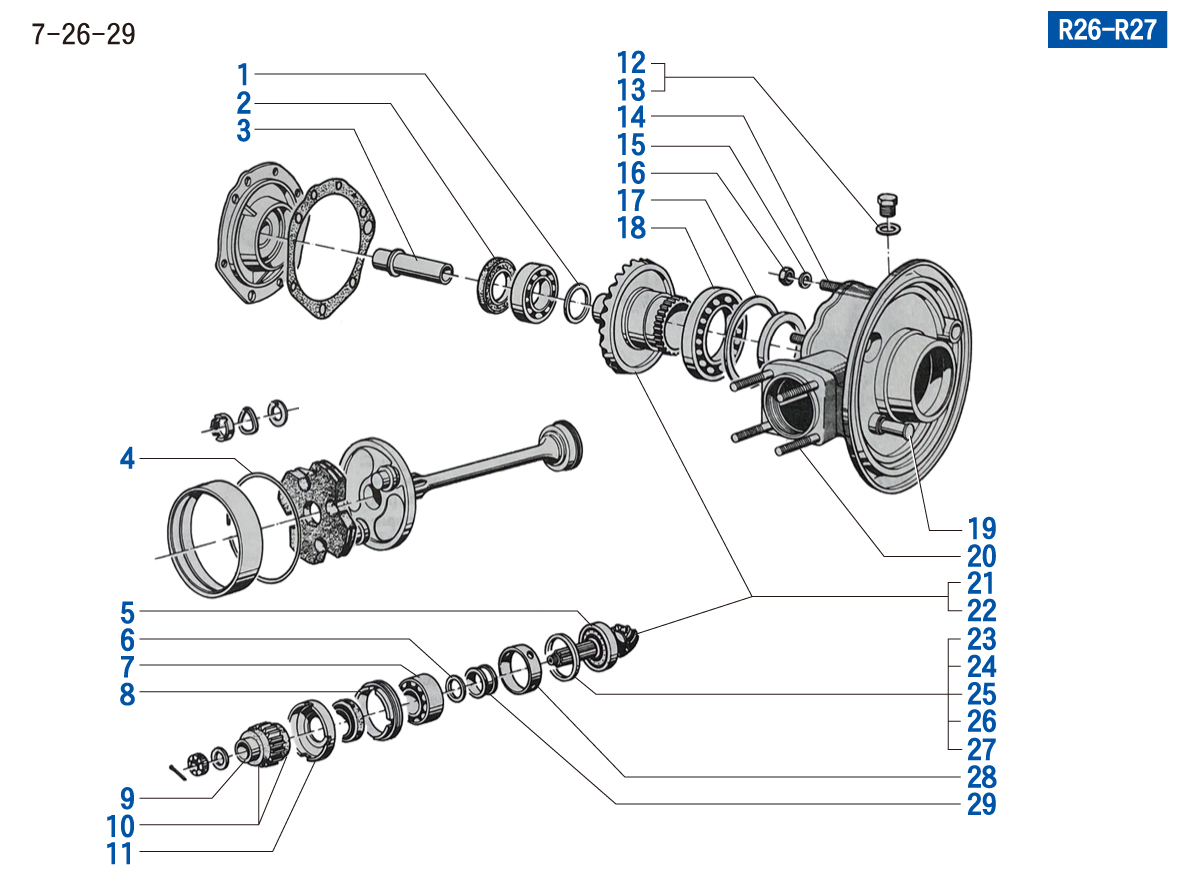 7-26-29

R26-R27

1
2
3
4
5
6
7
8
9
10
11
12
13
14
15
16
17
18
19
20
21
22
23
24
25
26
27
28
29