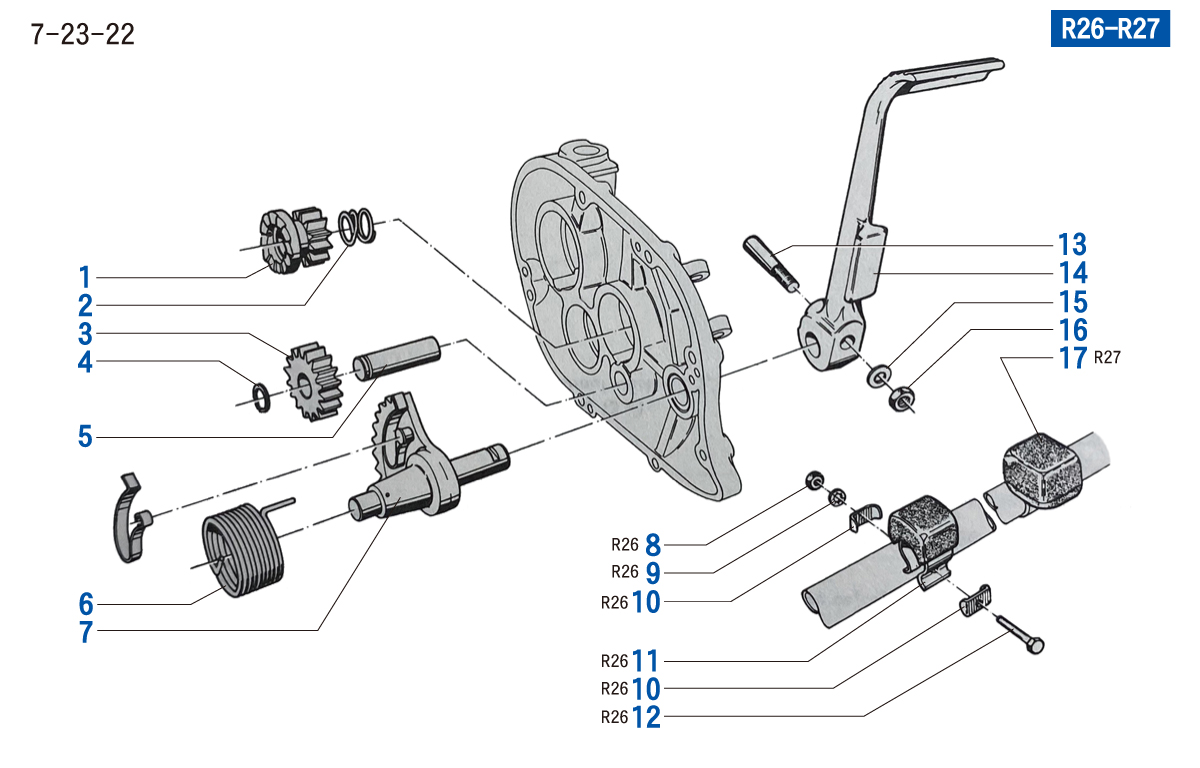 7-23-22

R26-R27

1
2
3
4
5
6
7

13
14
15
16
17 R27

R26 8
R26 9
R26 10
R26 11
R26 10
R26 12