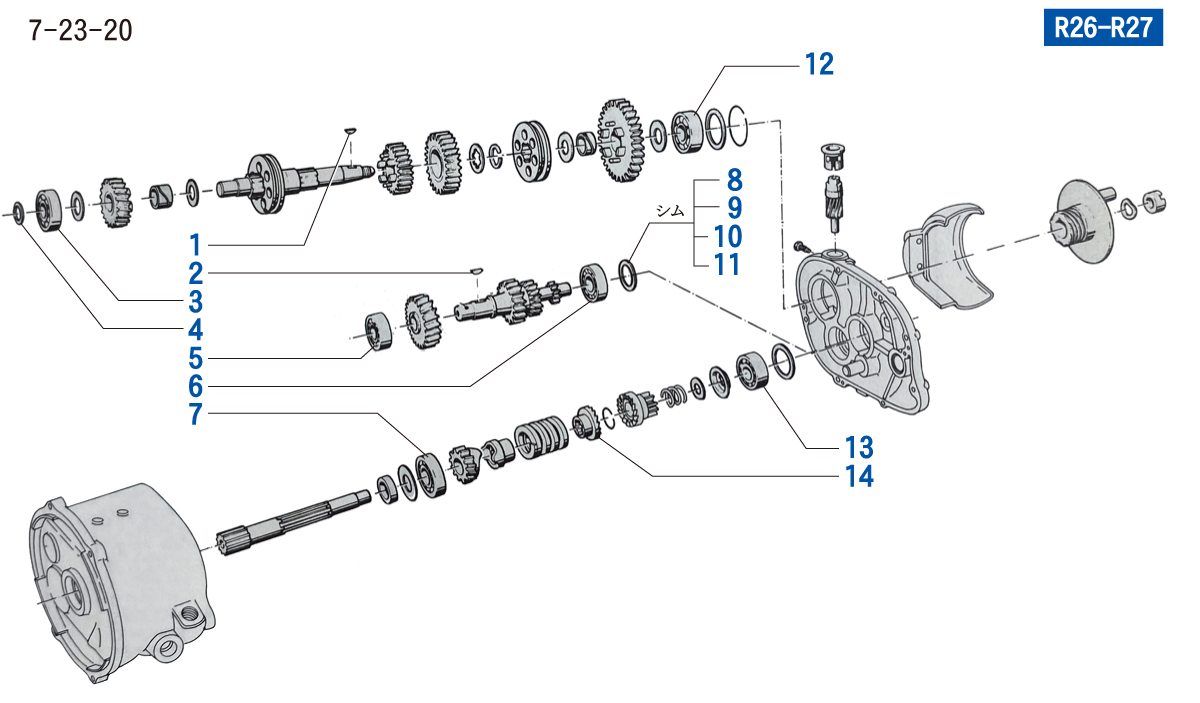 7-23-20

R26-R27

12

シム

8
9
10
11

1
2
3
4
5
6
7

13
14