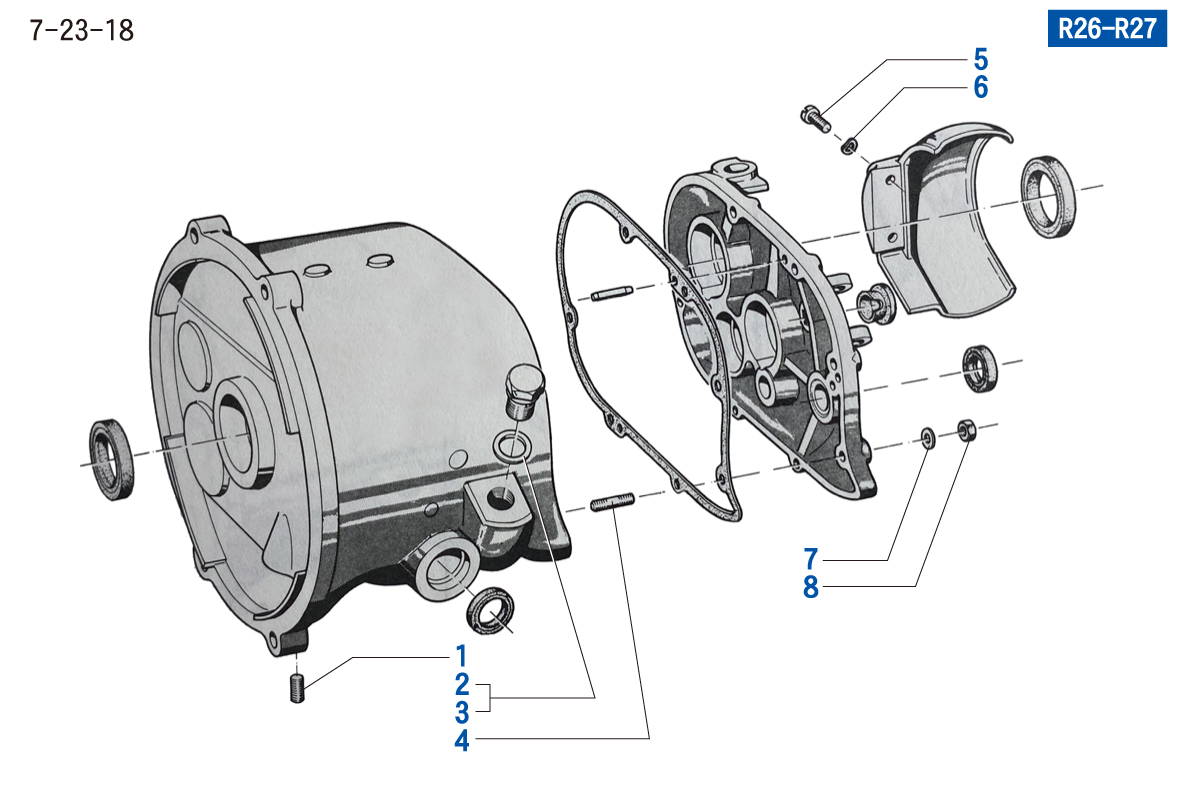 7-23-18

R26-R27

5
6
7
8
1
2
3
4