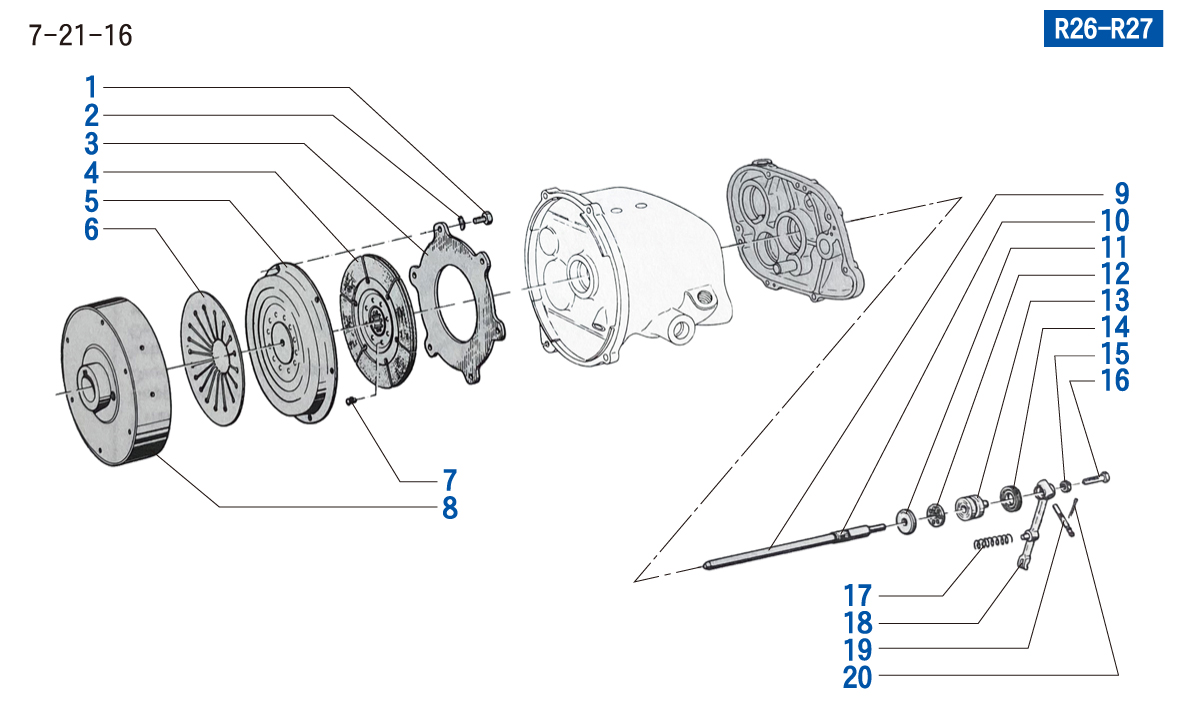 7-21-16

R26-R27

1
2
3
4
5
6
7
8
9
10
11
12
13
14
15
16
17
18
19
20