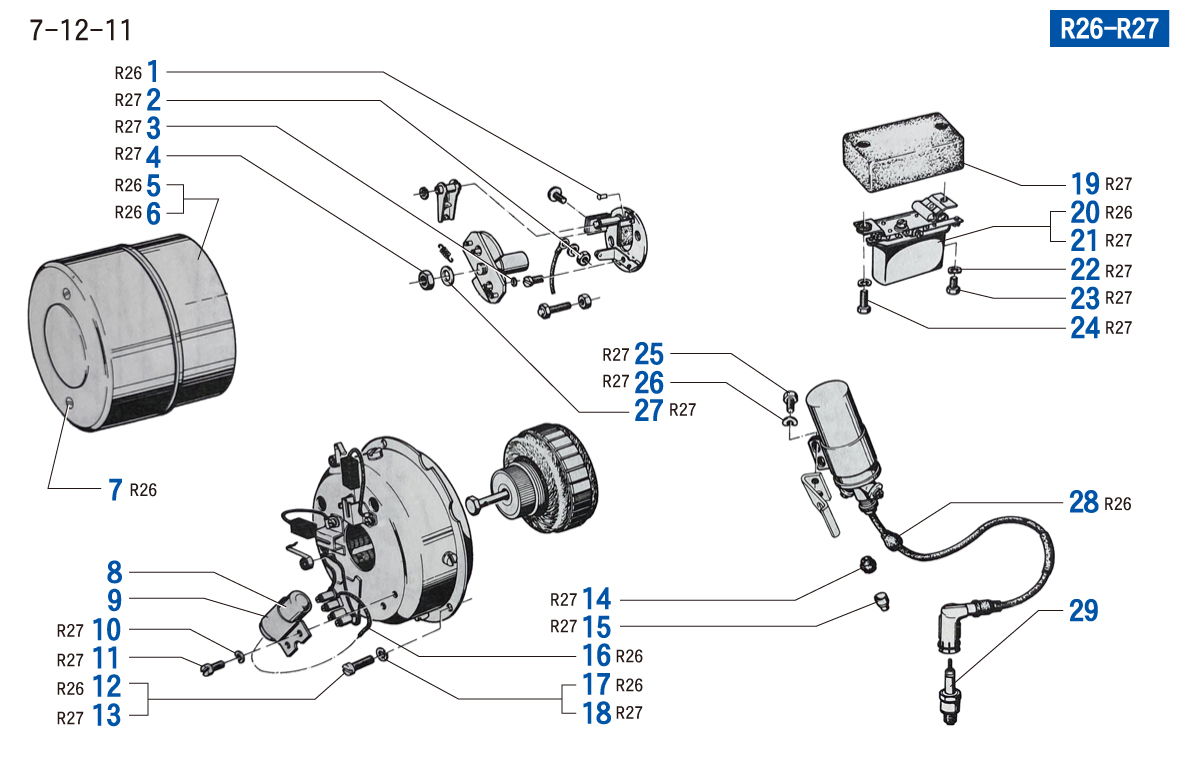 7-12-11

R26-R27

R26 1
R27 2
R27 3
R27 4
R26 5
R26 6
7 R26
8
9
R27 10
R27 11
R26 12
R27 13
R27 14
R27 15
16 R26
17 R26
18 R27
19 R27
20 R26
21 R27
22 R27
23 R27
24 R27
R27 25
R27 26
27 R27
28 R26
29