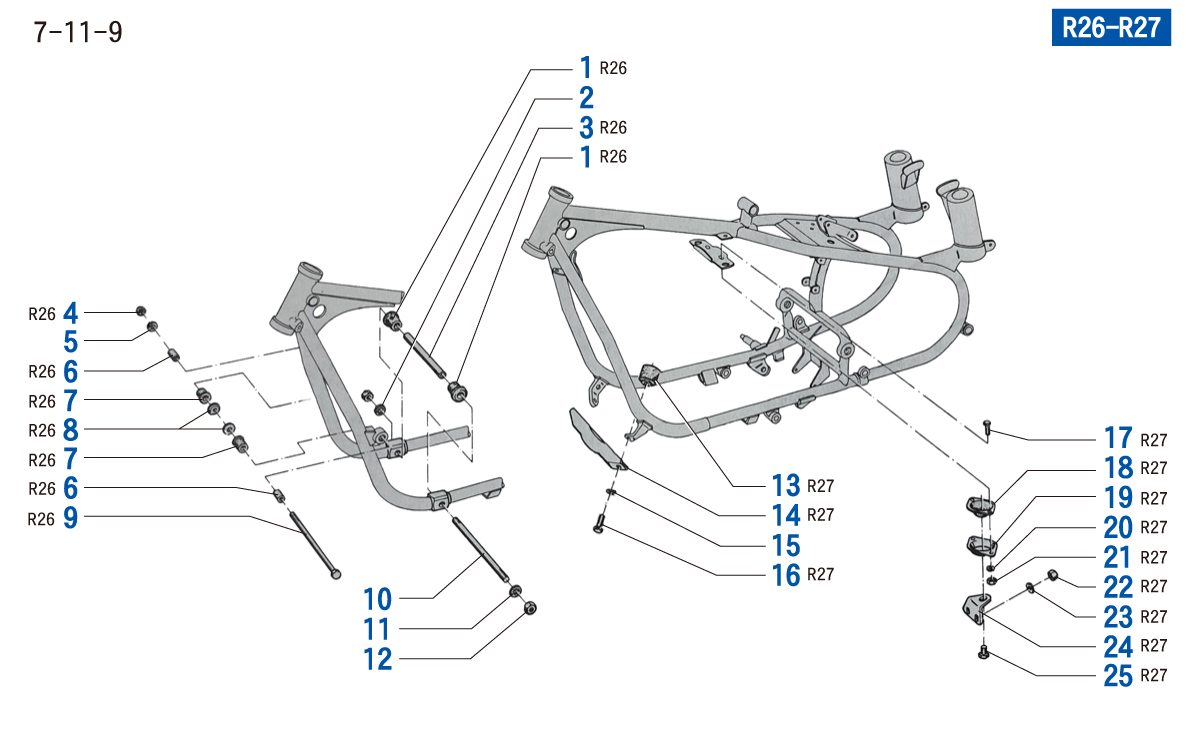 7-11-9

R26-R27

1 R26
2
3 R26
1 R26

R26 4
5
R26 6
R26 7
R26 8
R26 7
R26 6
R26 9

10
11
12

13 R27
14 R27
15
16 R27

17 R27
18 R27
19 R27
20 R27
21 R27
22 R27
23 R27
24 R27
25 R27