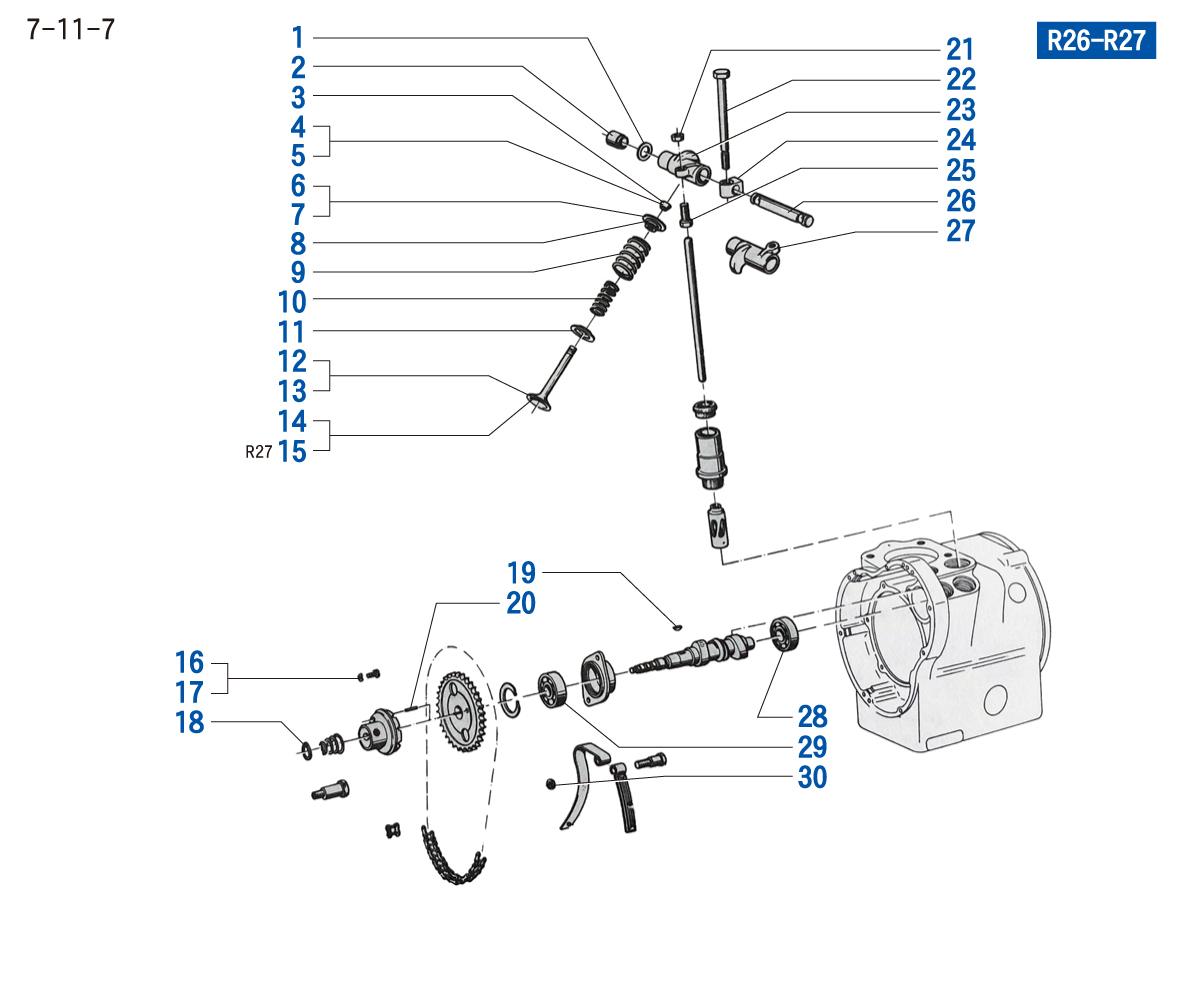 7-11-7

R26-R27

1
2
3
4
5
6
7
8
9
10
11
12
13
14
R27 15

21
22
23
24
25
26
27

19
20

16
17
18

28
29
30