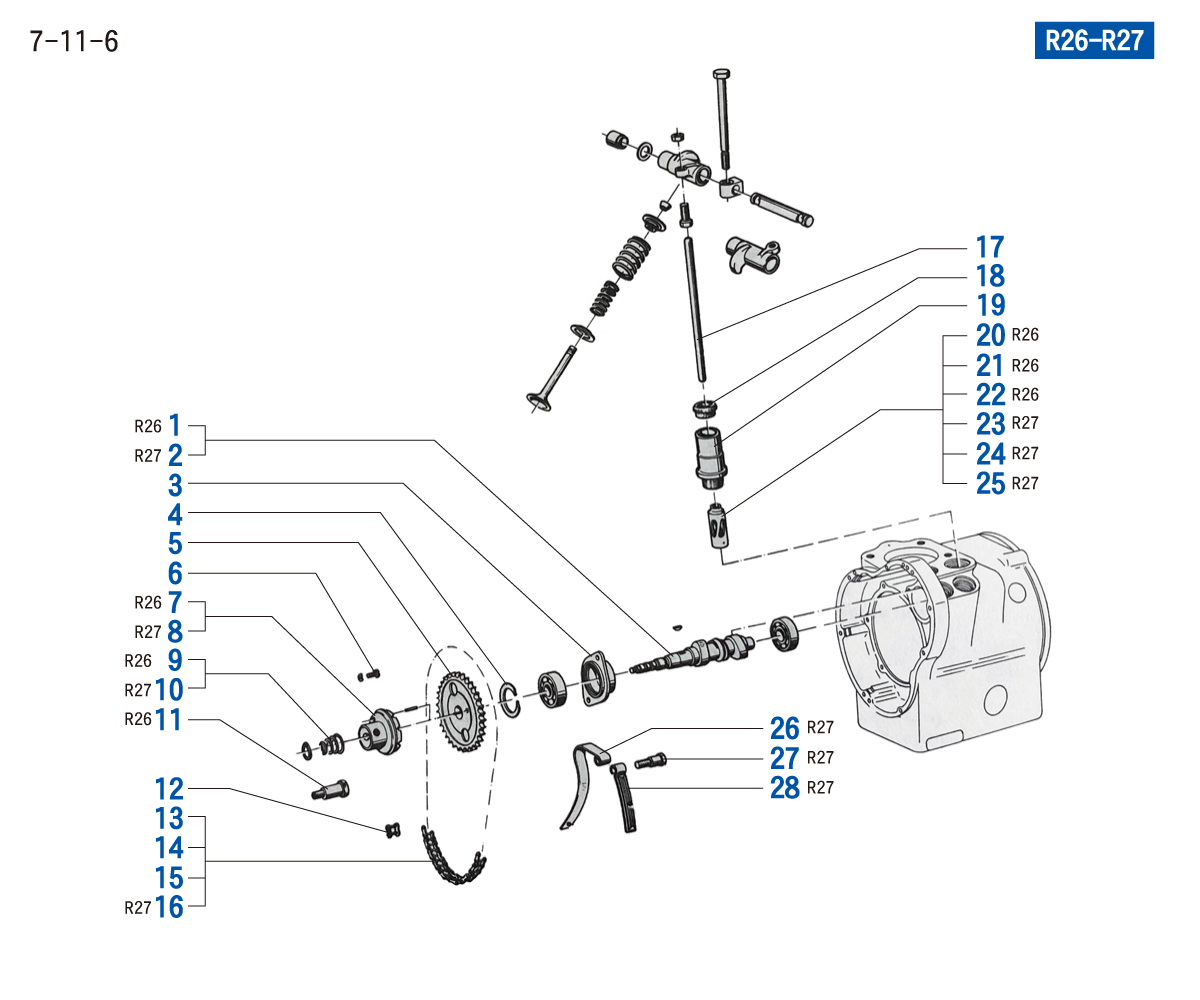 7-11-6

R26-R27

17
18
19
20 R26
21 R26
22 R26
23 R27
24 R27
25 R27

R26 1
R27 2
3
4
5
6
R26 7
R27 8
R26 9
R27 10
R26 11
12
13
14
15
R27 16

26 R27
27 R27
28 R27