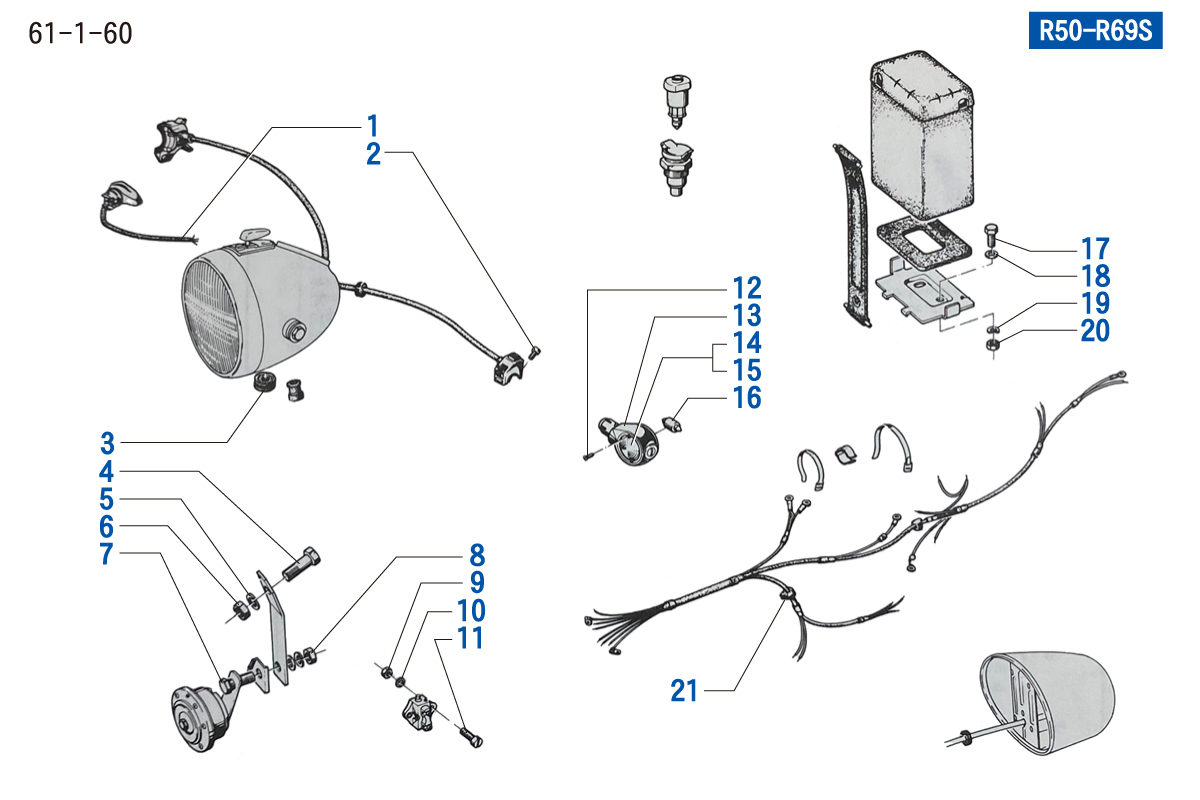 61-1-60

R50-R69S

1
2
3
4
5
6
7
8
9
10
11
12
13
14
15
16
17
18
19
20
21