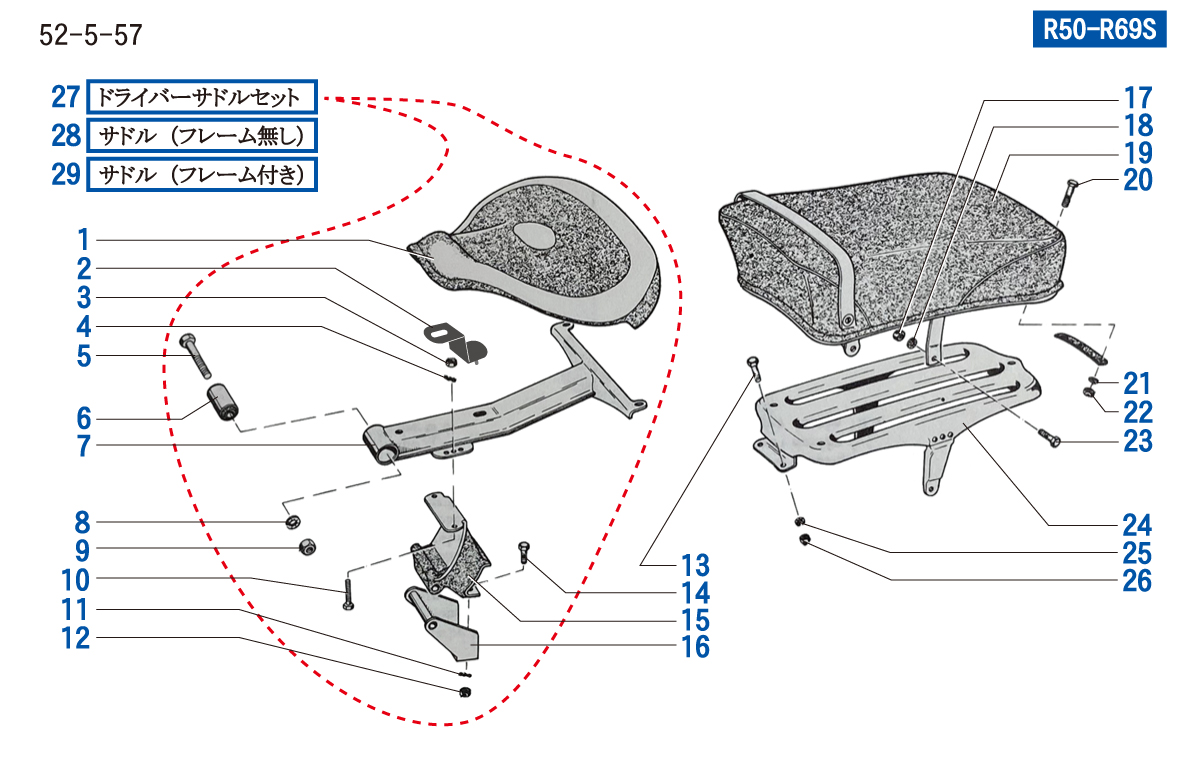 52-5-57

R50-R69S

27 ドライバーサドルセット
28 サドル（フレーム無し）
29 サドル（フレーム付き）

1
2
3
4
5
6
7
8
9
10
11
12

13
14
15
16

17
18
19
20
21
22
23
24
25
26