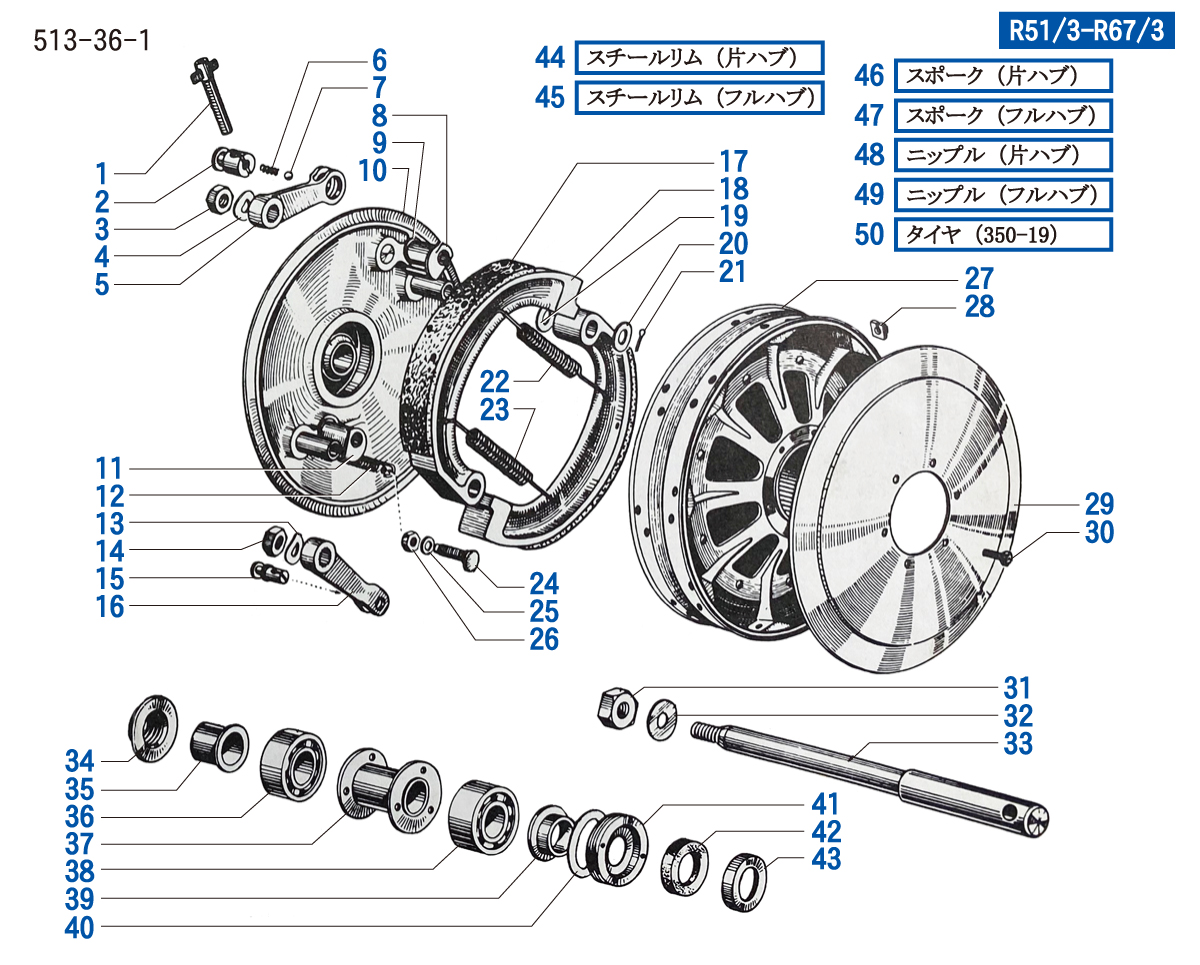 513-36-1

R51/3-R67/3

44 スチールリム（片ハブ）
45 スチールリム（フルハブ）
46 スポーク（片ハブ）
47 スポーク（フルハブ）
48 ニップル（片ハブ）
49 ニップル（フルハブ）
50 タイヤ（350-19）

1
2
3
4
5
6
7
8
9
10
11
12
13
14
15
16
17
18
19
20
21
22
23
24
25
26
27
28
29
30
31
32
33
34
35
36
37
38
39
40
41
42
43