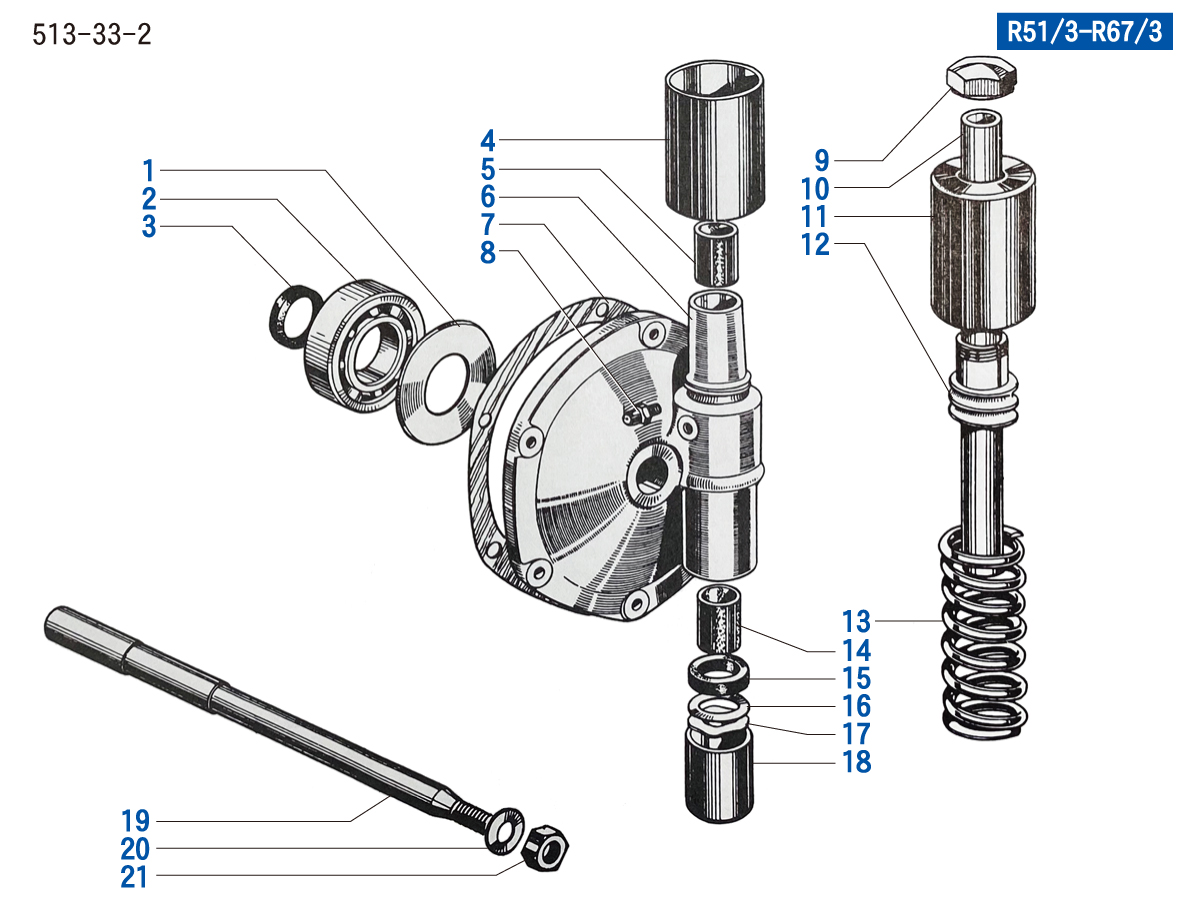 513-33-2

R51/3-R67/3

1
2
3

4
5
6
7
8

9
10
11
12

13
14
15
16
17
18

19
20
21