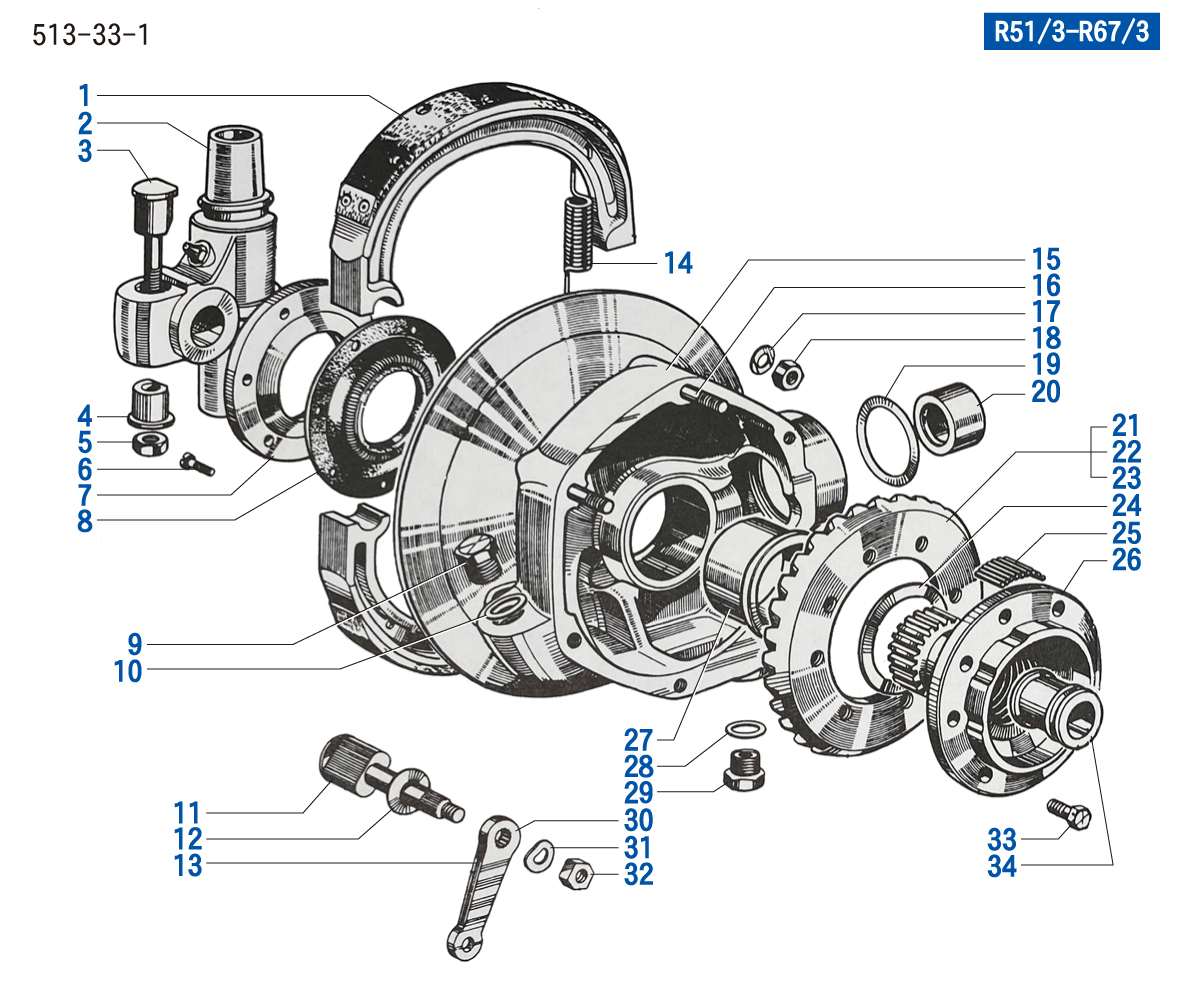 513-33-1

R51/3-R67/3

1
2
3
4
5
6
7
8
9
10
11
12
13
14
15
16
17
18
19
20
21
22
23
24
25
26
27
28
29
30
31
32
33
34