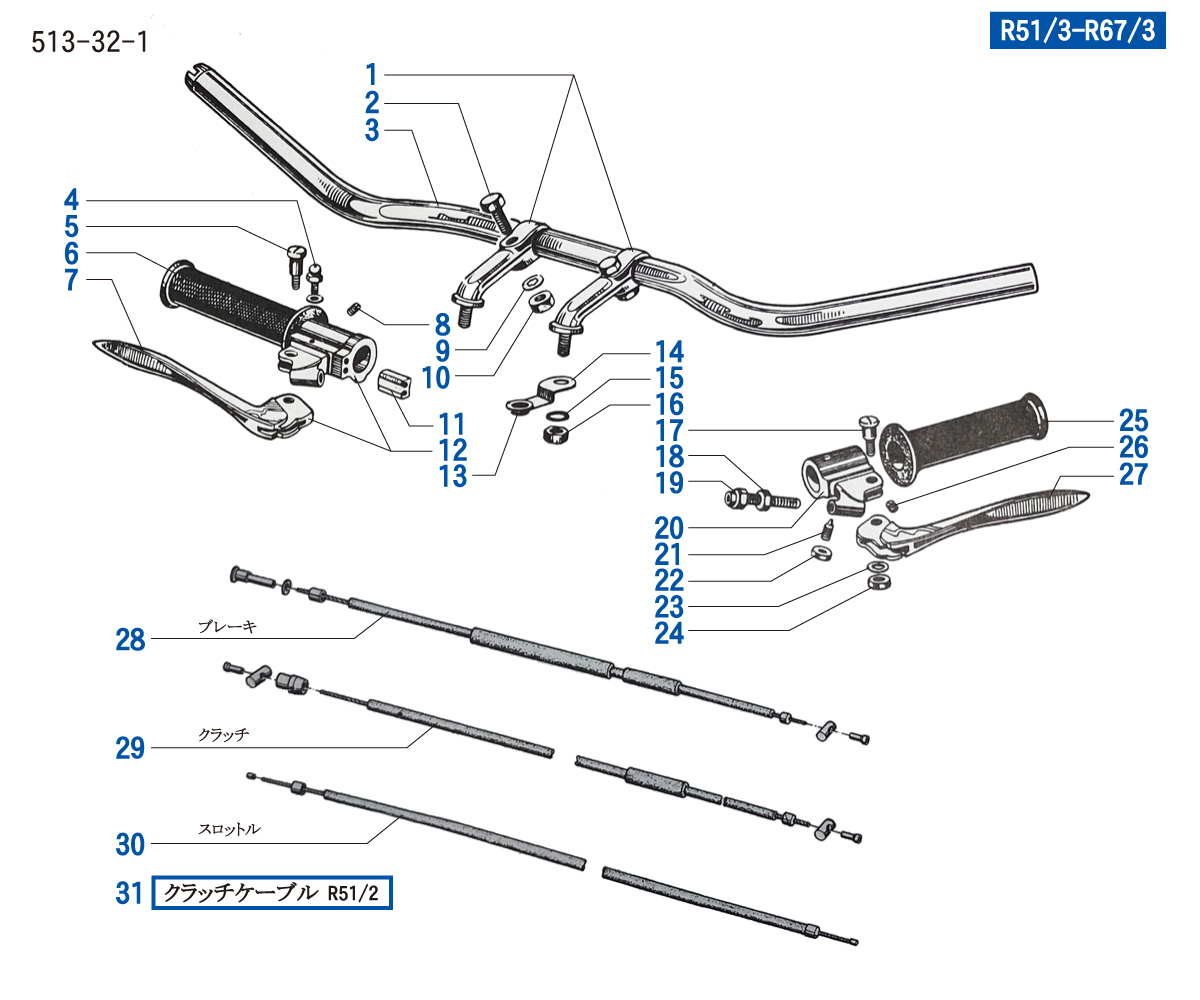 513-32-1

R51/3-R67/3

1
2
3
4
5
6
7
8
9
10
11
12
13
14
15
16
17
18
19
20
21
22
23
24
25
26
27

28 ブレーキ
29 クラッチ
30 スロットル
31 クラッチケーブル R51/2