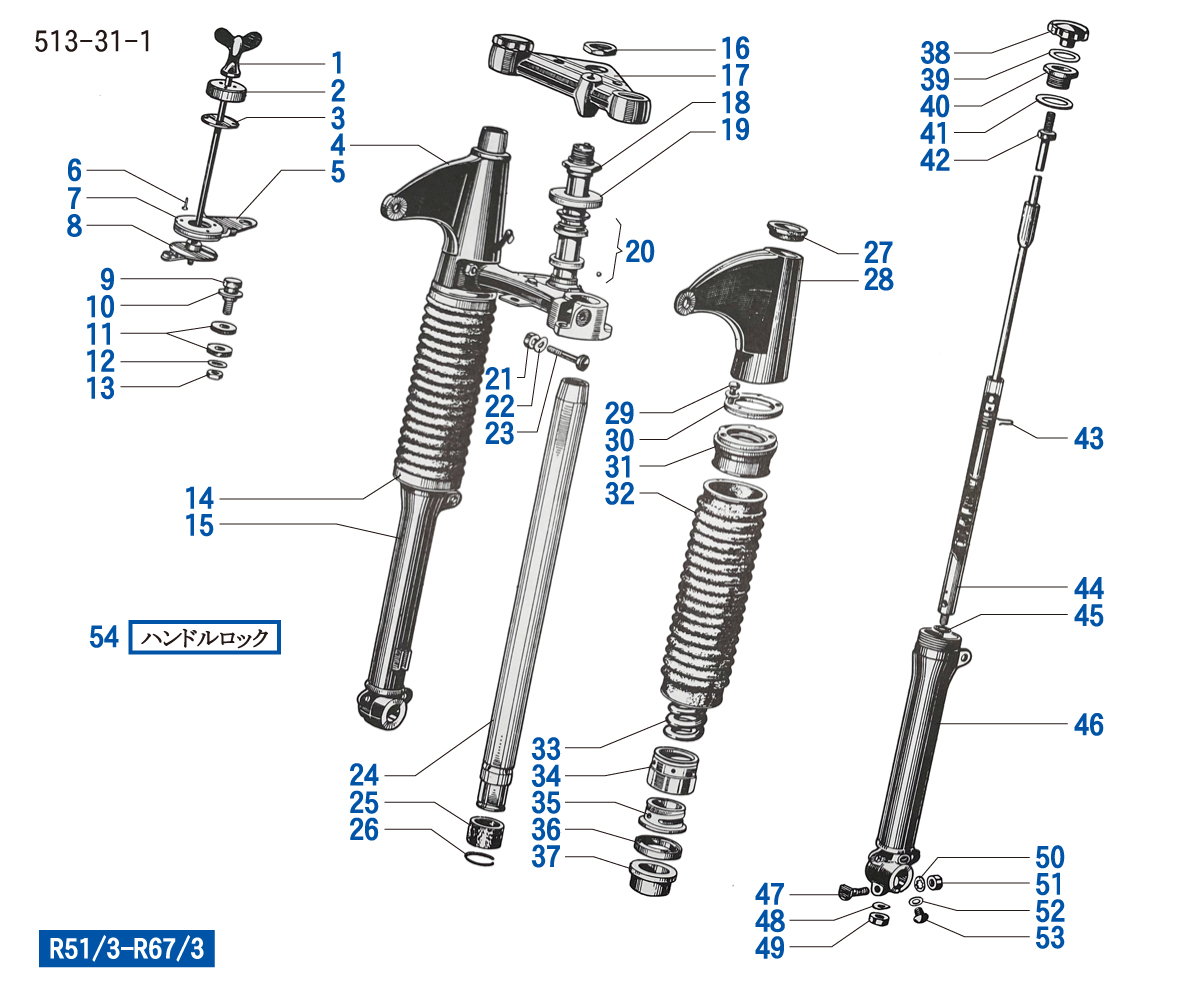 513-31-1

1
2
3
4
5
6
7
8
9
10
11
12
13
14
15
16
17
18
19
20
21
22
23
24
25
26
27
28
29
30
31
32
33
34
35
36
37
38
39
40
41
42
43
44
45
46
47
48
49
50
51
52
53

54 ハンドルロック

R51/3-R67/3