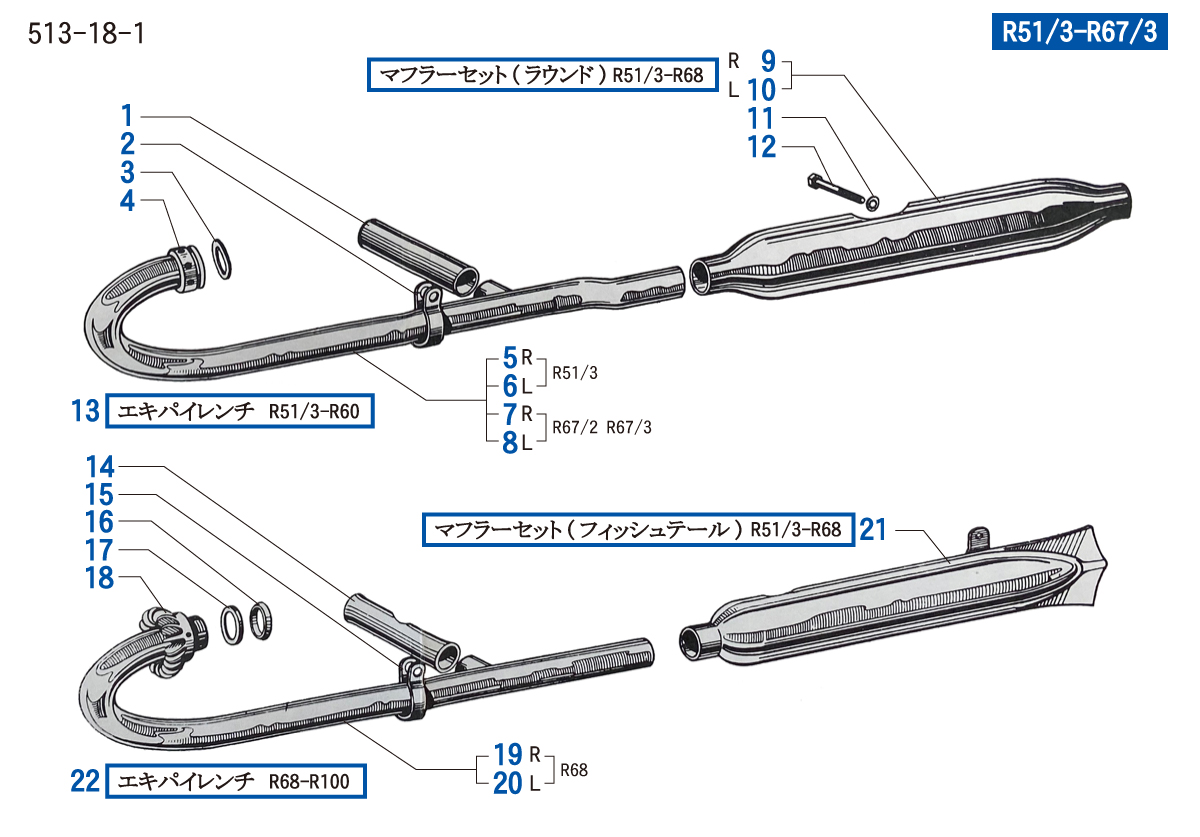 513-18-1

R51/3-R67/3

マフラーセット（ラウンド）R51/3-R68

R 9
L 10

11
12

1
2
3
4

5 R
6 L
R51/3

7 R
8 L
R67/2 R67/3

13 エキパイレンチ R51/3-R60

14
15
16
17
18

マフラーセット（フィッシュテール）R51/3-R68

21

19 R
20 L
R68

22 エキパイレンチ R68-R100