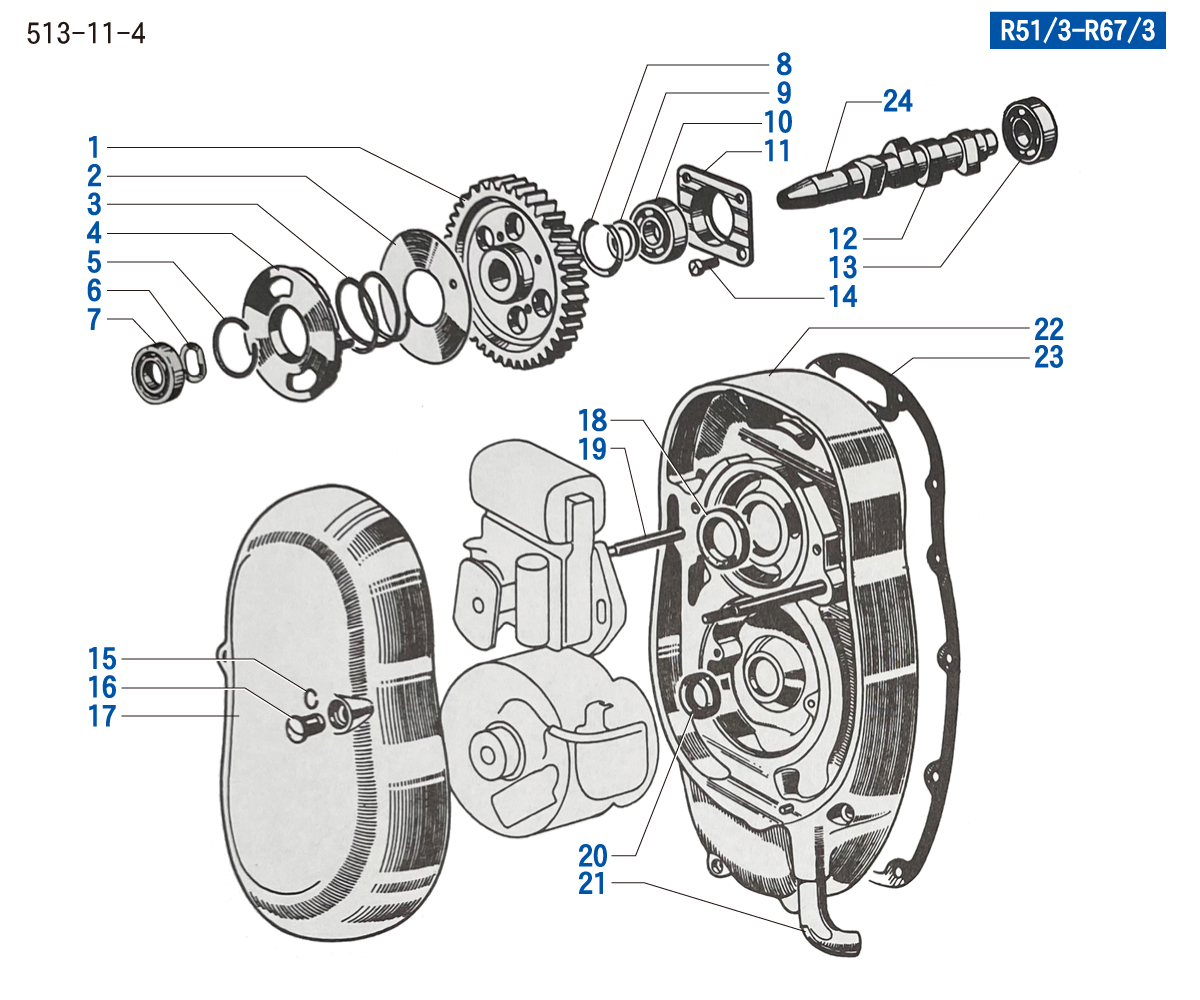 513-11-4

R51/3-R67/3

1
2
3
4
5
6
7
8
9
10
11
24
12
13
14
22
23
18
19
15
16
17
20
21