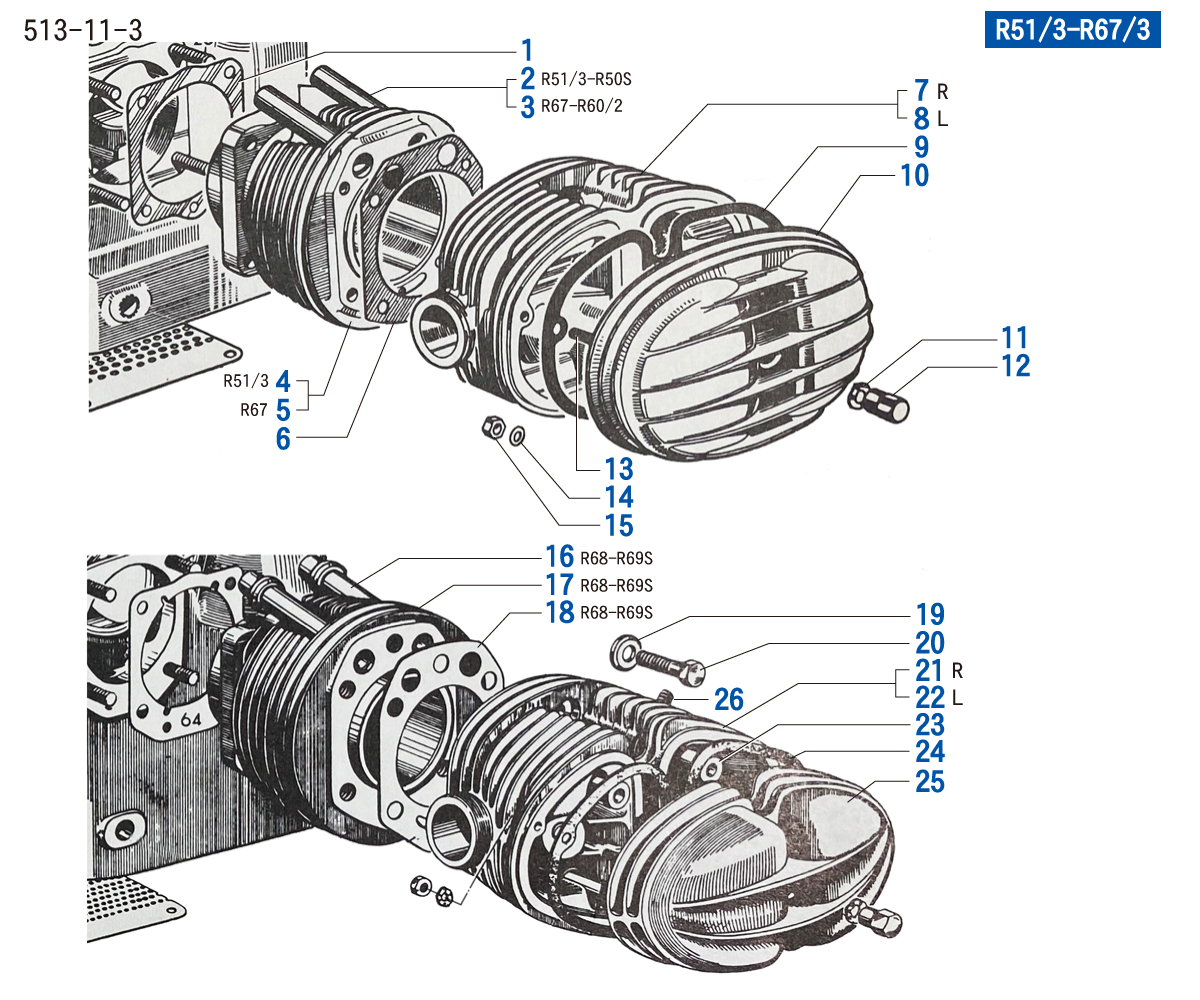 513-11-3

R51/3-R67/3

1
2 R51/3-R50S
3 R67-R60/2
7 R
8 L
9
10
11
12
R51/3 4
R67 5
6
13
14
15

16 R68-R69S
17 R68-R69S
18 R68-R69S
19
20
21 R
22 L
26
23
24
25
64