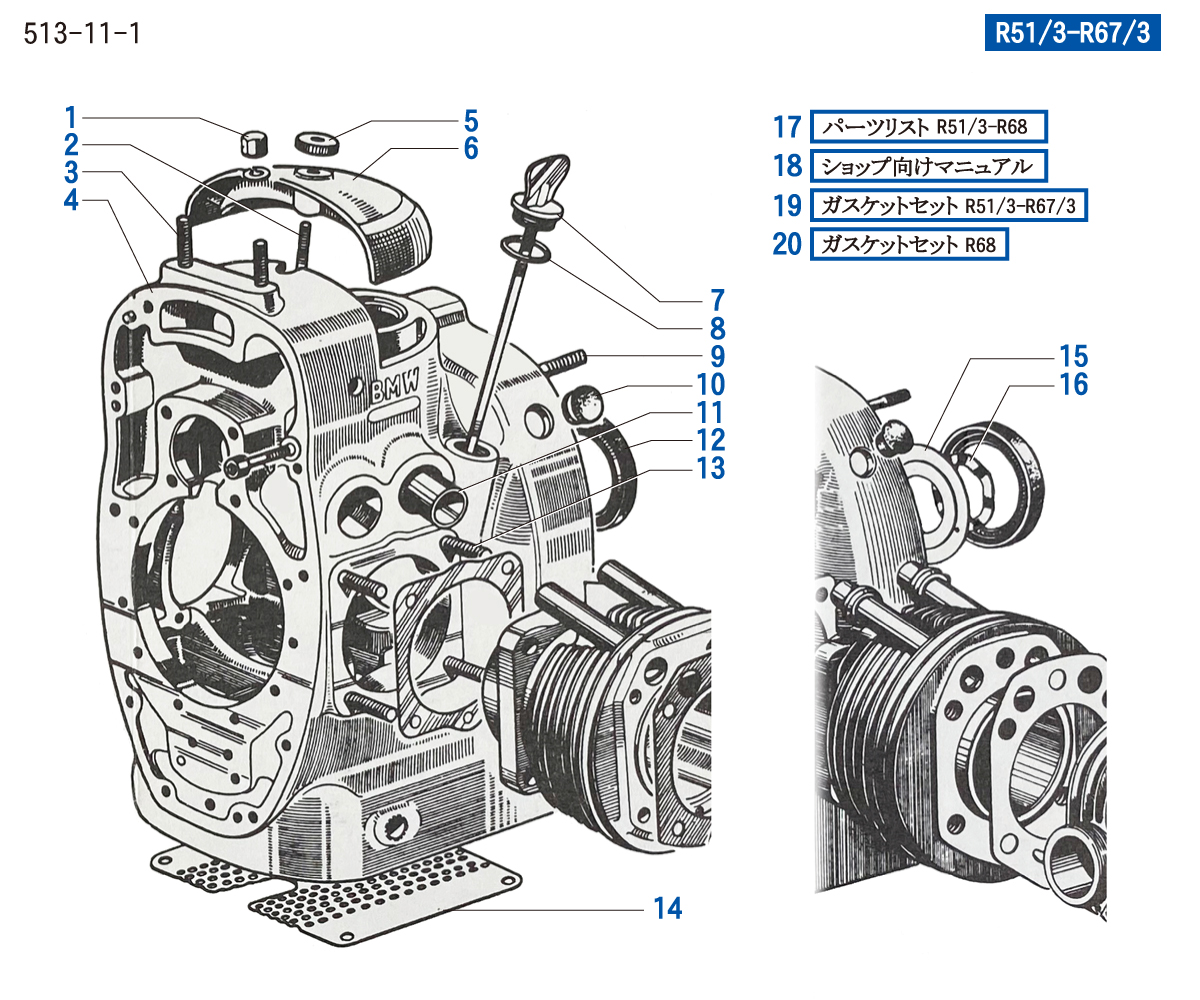 513-11-1

R51/3-R67/3

1
2
3
4
5
6
7
8
9
10
11
12
13
14

BMW

17 パーツリスト R51/3-R68
18 ショップ向けマニュアル
19 ガスケットセット R51/3-R67/3
20 ガスケットセット R68

15
16