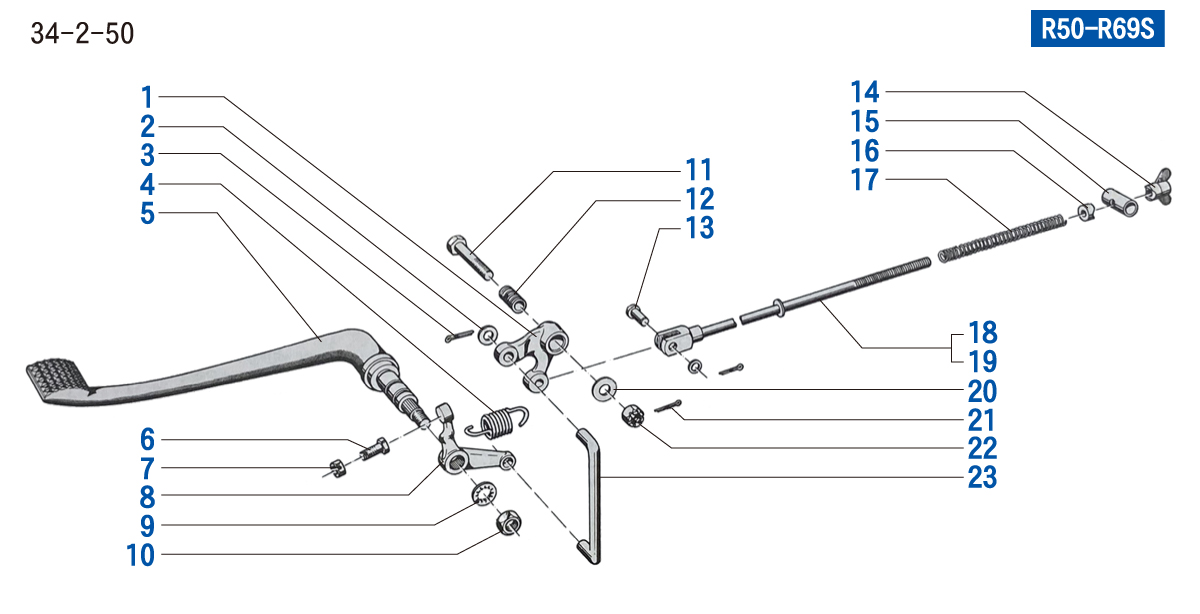 34-2-50

R50-R69S

1
2
3
4
5
6
7
8
9
10
11
12
13
14
15
16
17
18
19
20
21
22
23