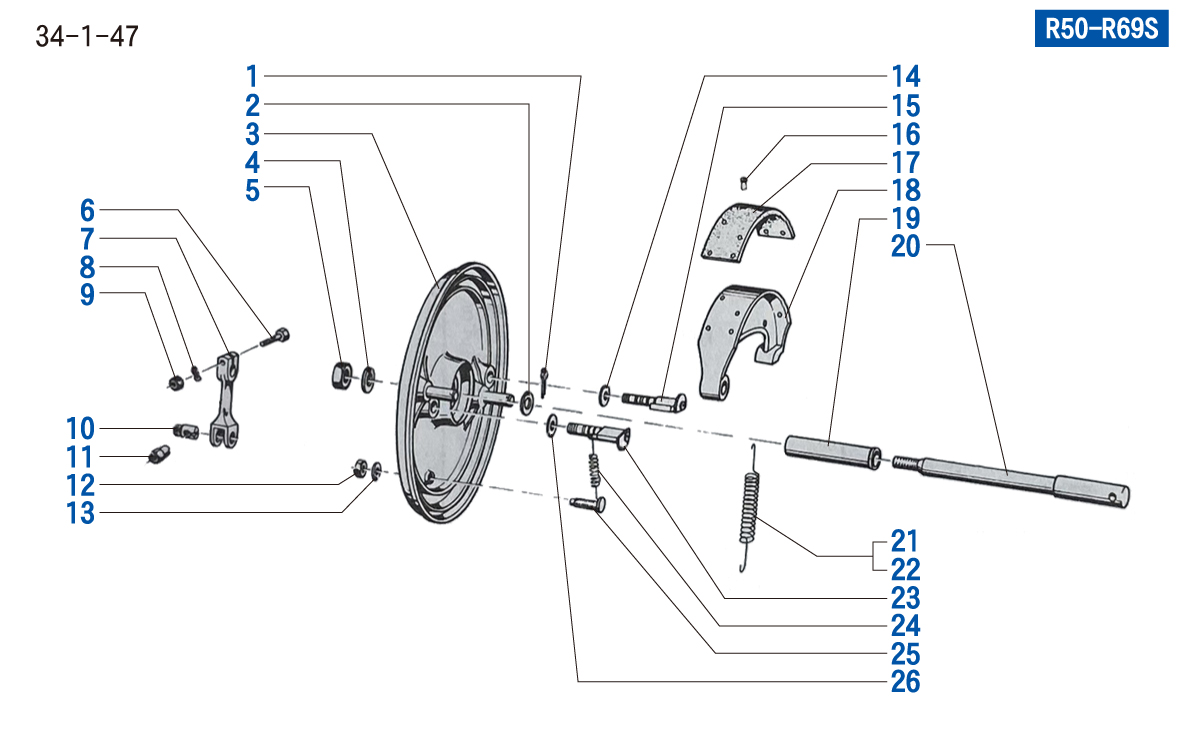 34-1-47

R50-R69S

1
2
3
4
5
6
7
8
9
10
11
12
13

14
15
16
17
18
19
20
21
22
23
24
25
26