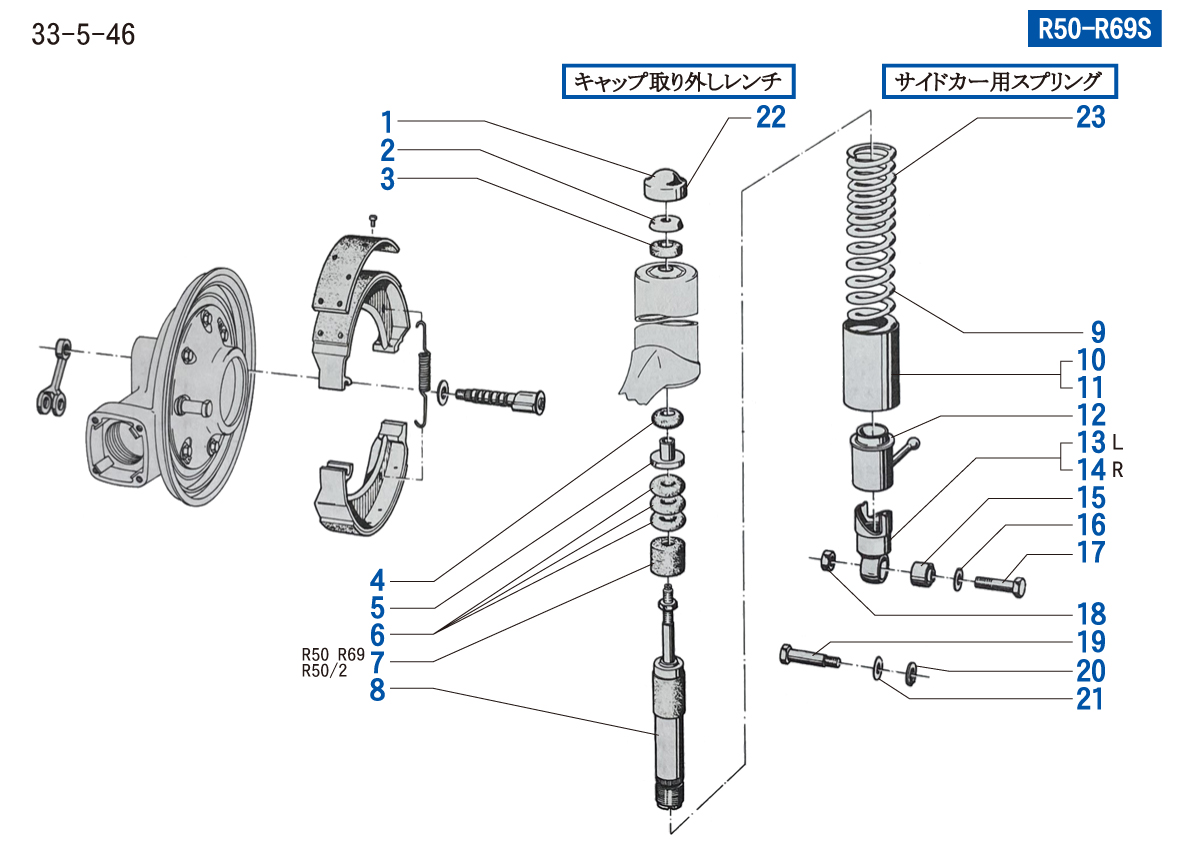 33-5-46

R50-R69S

キャップ取り外しレンチ

サイドカー用スプリング

1
2
3
22
23
9
10
11
12
13 L
14 R
15
16
17
18
19
20
21
4
5
6
R50 R69
R50/2
7
8