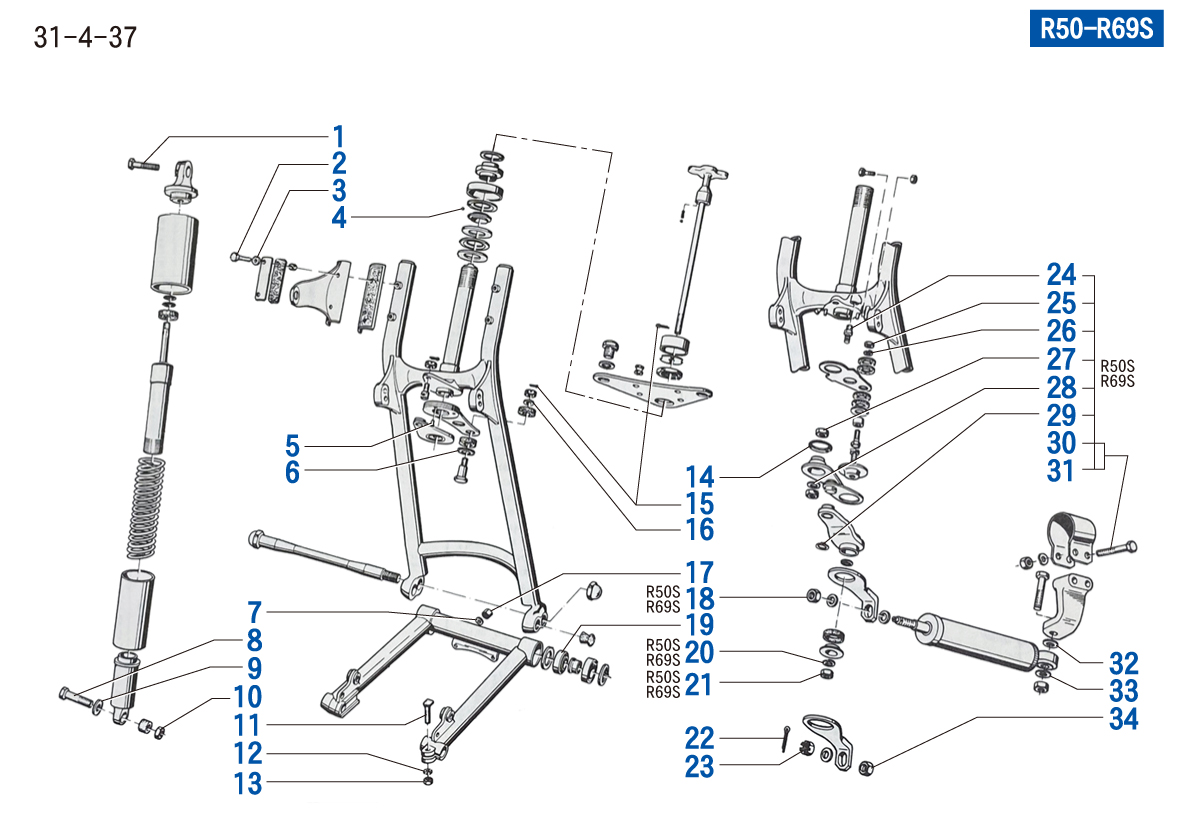 31-4-37

R50-R69S

1
2
3
4
5
6
7
8
9
10
11
12
13
14
15
16
17
R50S R69S 18
19
R50S R69S 20
R50S R69S 21
22
23
24
25
26
27
28
29
30
31
R50S R69S
32
33
34