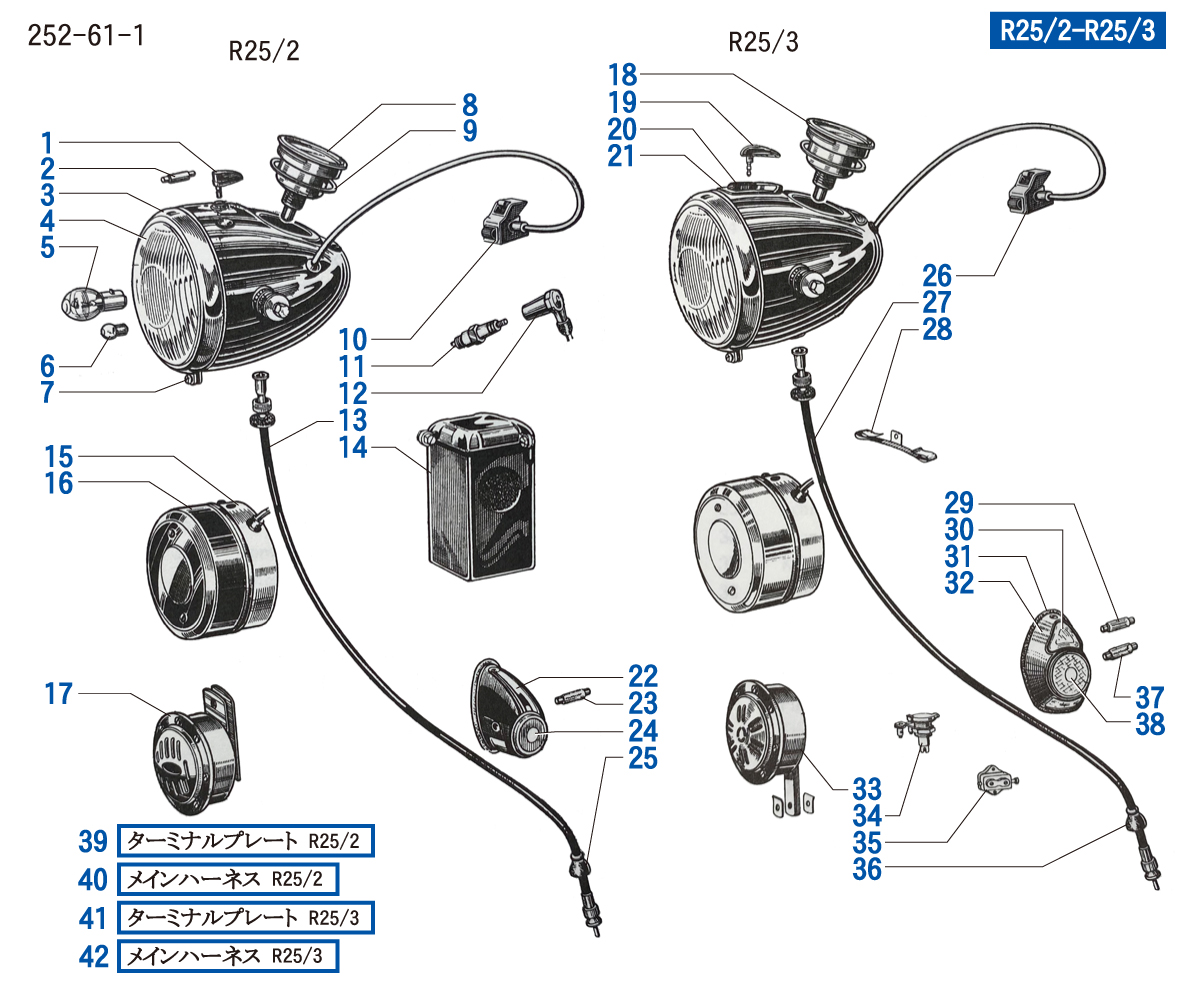 252-61-1

R25/2

R25/3

R25/2-R25/3

1
2
3
4
5
6
7
8
9
10
11
12
13
14
15
16
17
18
19
20
21
22
23
24
25
26
27
28
29
30
31
32
33
34
35
36
37
38

39 ターミナルプレート R25/2
40 メインハーネス R25/2
41 ターミナルプレート R25/3
42 メインハーネス R25/3