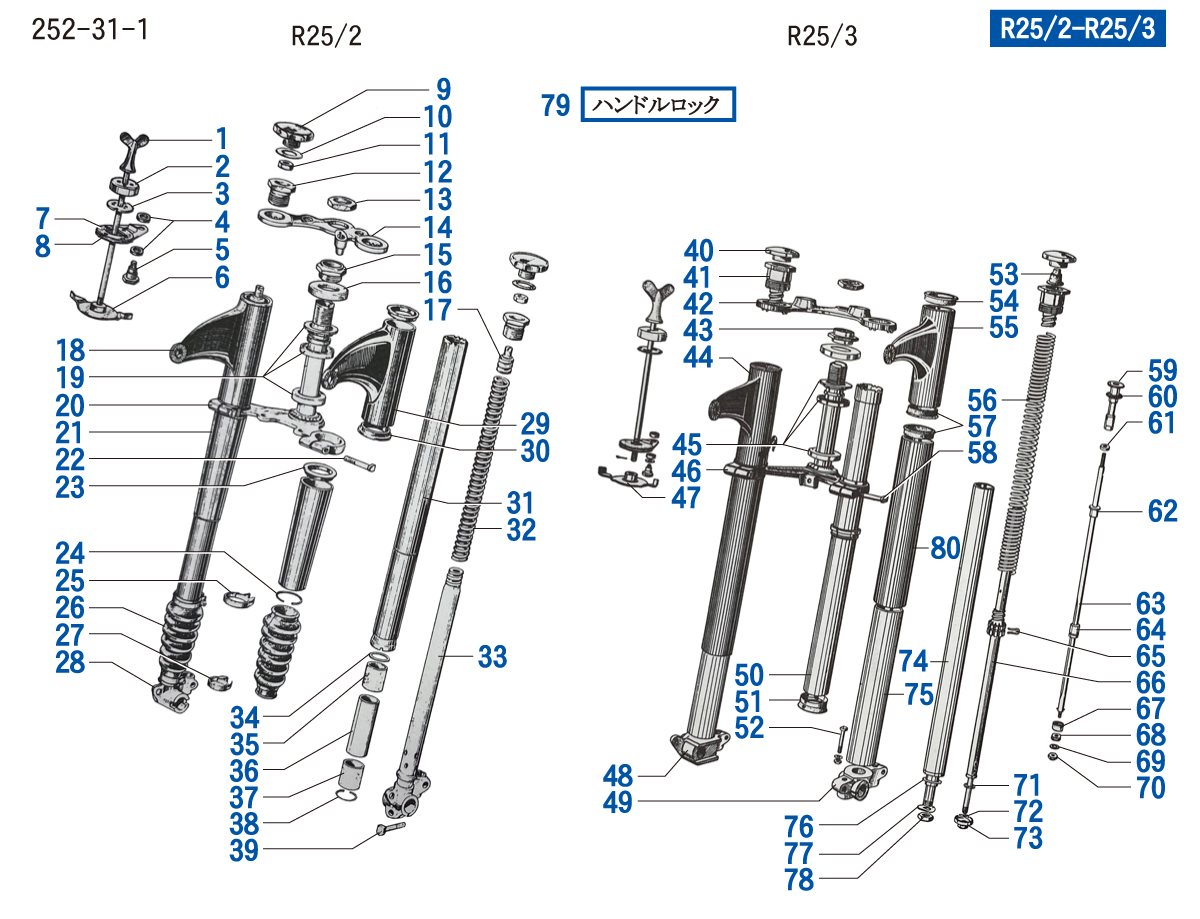 252-31-1

R25/2

R25/3

R25/2-R25/3

79 ハンドルロック

1
2
3
4
5
6
7
8
9
10
11
12
13
14
15
16
17
18
19
20
21
22
23
24
25
26
27
28
29
30
31
32
33
34
35
36
37
38
39

40
41
42
43
44
45
46
47
48
49
50
51
52
53
54
55
56
57
58
59
60
61
62
63
64
65
66
67
68
69
70
71
72
73
74
75
76
77
78
80