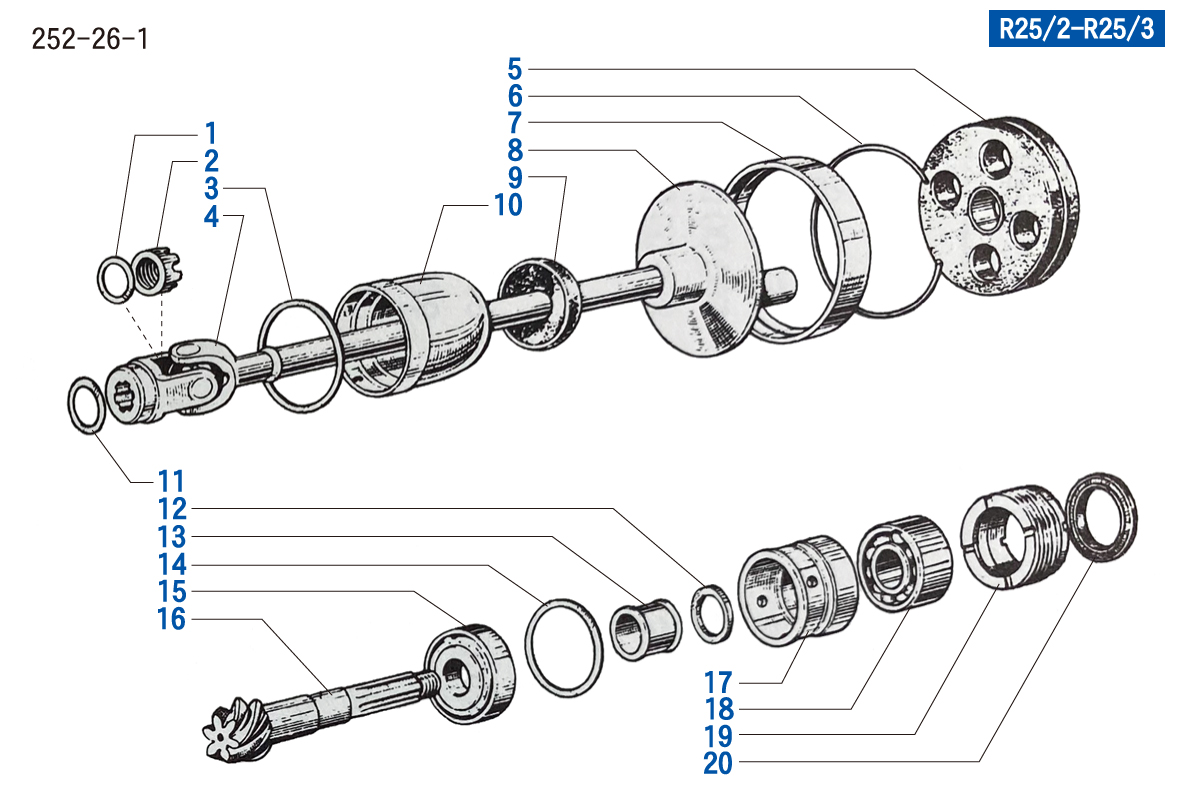 252-26-1

R25/2-R25/3

5
6
7
8
9
10
1
2
3
4
11
12
13
14
15
16
17
18
19
20