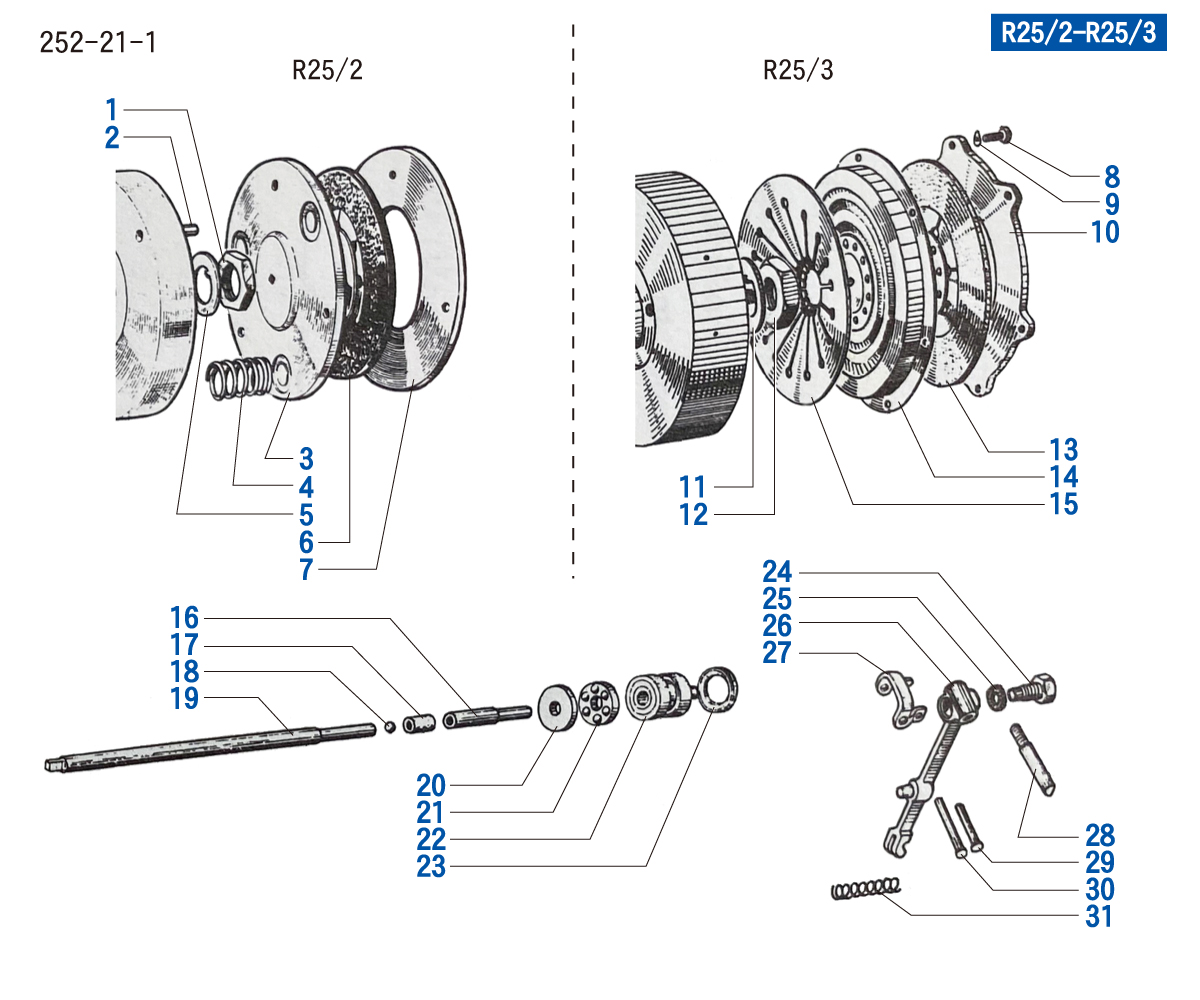 252-21-1

R25/2-R25/3

R25/2

R25/3

1
2
3
4
5
6
7
8
9
10
11
12
13
14
15
16
17
18
19
20
21
22
23
24
25
26
27
28
29
30
31