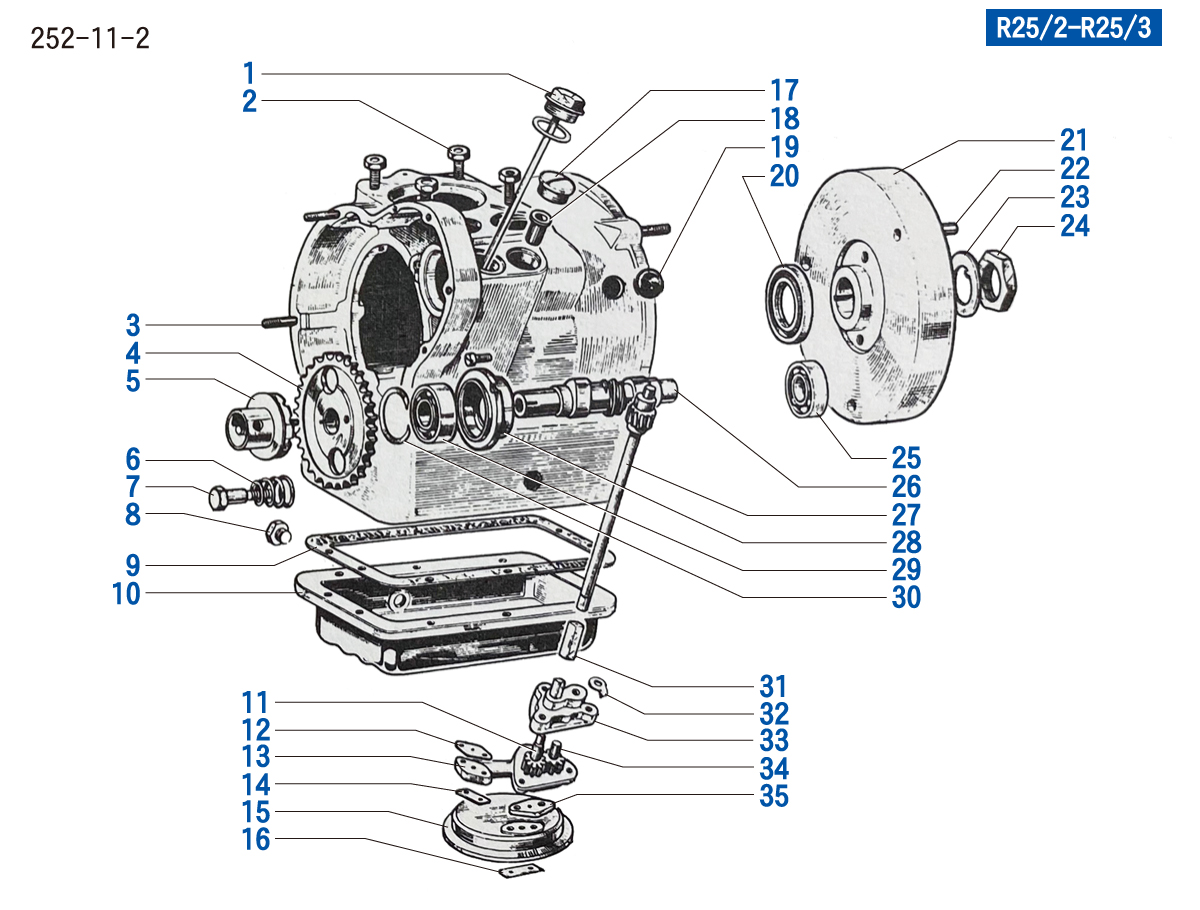 252-11-2

R25/2-R25/3

1
2
3
4
5
6
7
8
9
10
11
12
13
14
15
16
17
18
19
20
21
22
23
24
25
26
27
28
29
30
31
32
33
34
35