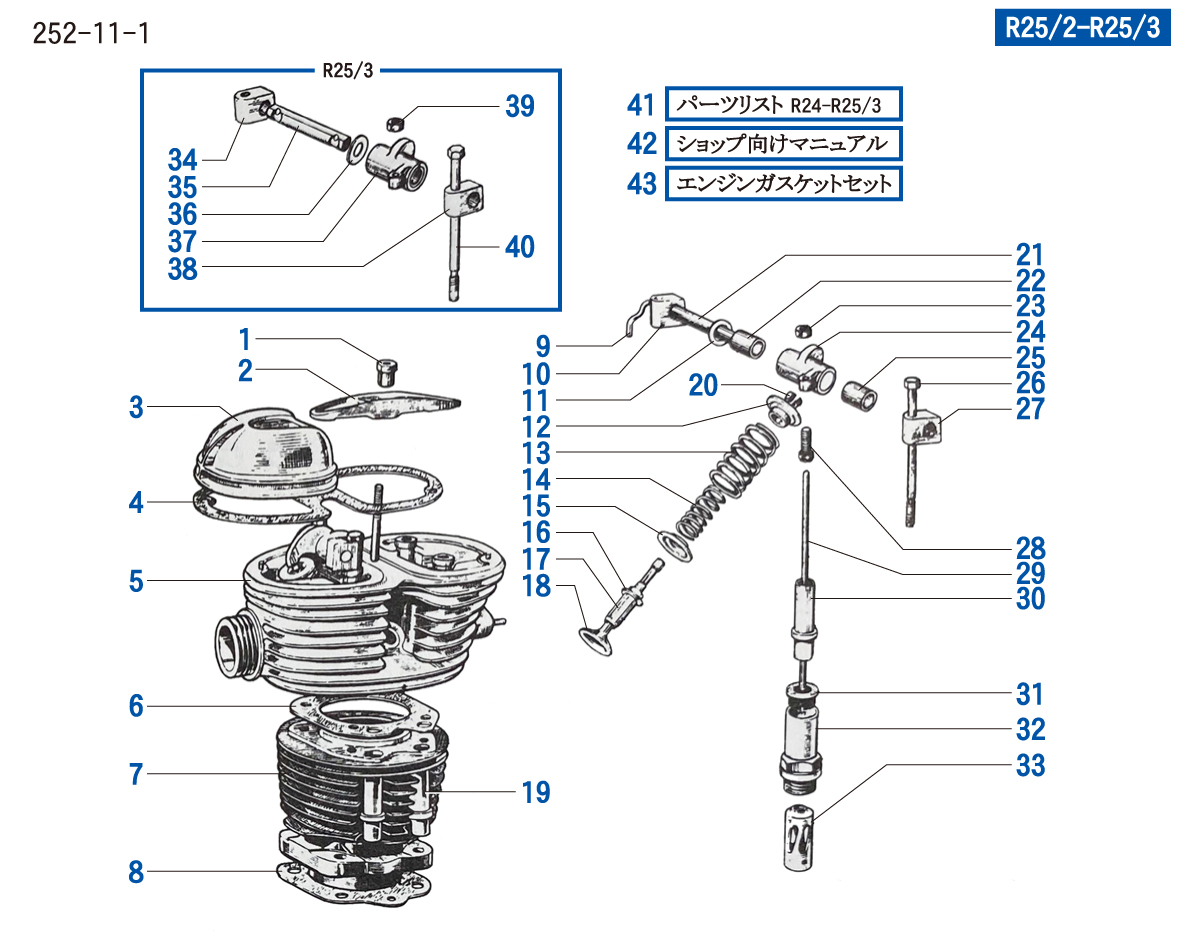 252-11-1

R25/2-R25/3

R25/3

34
35
36
37
38
39
40

41 パーツリスト R24-R25/3
42 ショップ向けマニュアル
43 エンジンガスケットセット

1
2
3
4
5
6
7
8
9
10
11
12
13
14
15
16
17
18
19
20
21
22
23
24
25
26
27
28
29
30
31
32
33