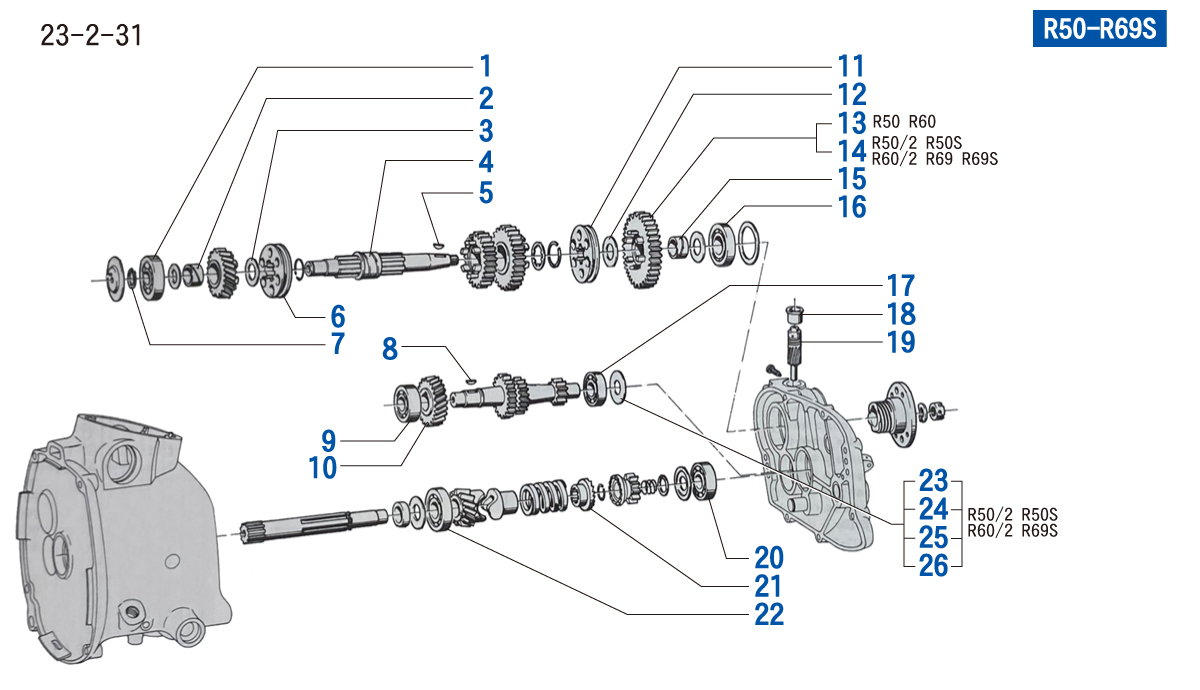 23-2-31

R50-R69S

1
2
3
4
5
6
7
8
9
10
11
12
13 R50 R60
14 R50/2 R50S R60/2 R69 R69S
15
16
17
18
19
20
21
22
23
24
25
26
R50/2 R50S
R60/2 R69S