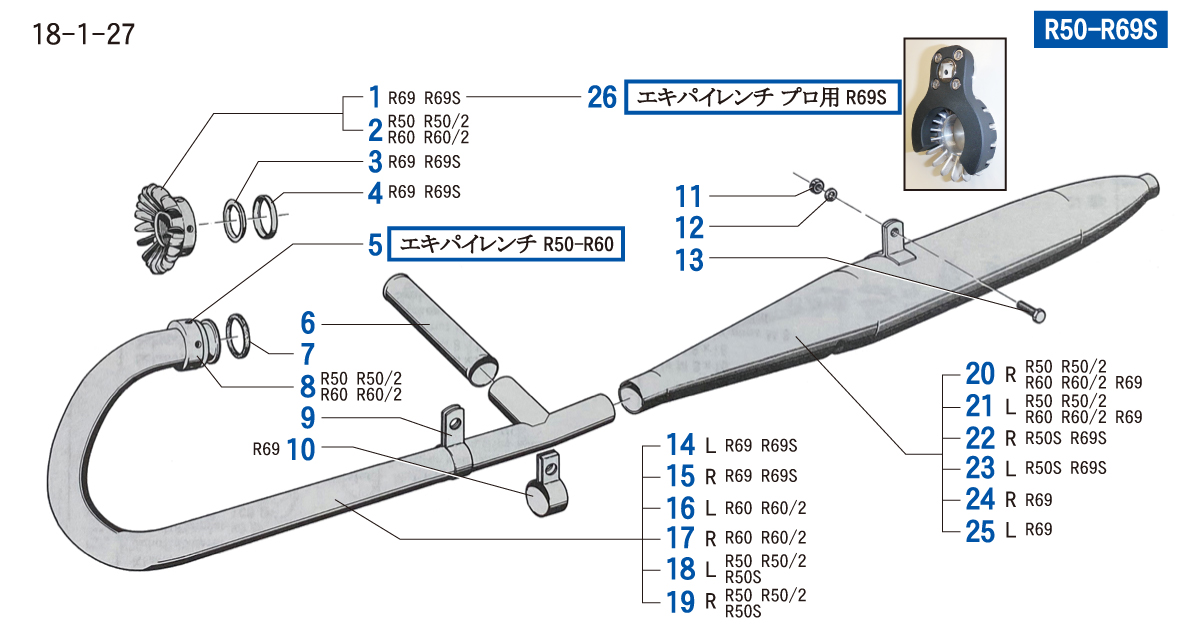 18-1-27

R50-R69S

1 R69 R69S

26 エキパイレンチ プロ用 R69S

2 R50 R50/2 R60 R60/2

3 R69 R69S

4 R69 R69S

5 エキパイレンチ R50-R60

6

7

8 R50 R50/2 R60 R60/2

9

R69 10

11

12

13

14 L R69 R69S

15 R R69 R69S

16 L R60 R60/2

17 R R60 R60/2

18 L R50 R50/2 R50S

19 R R50 R50/2 R50S

20 R R50 R50/2 R60 R60/2 R69

21 L R50 R50/2 R60 R60/2 R69

22 R R50S R69S

23 L R50S R69S

24 R R69

25 L R69