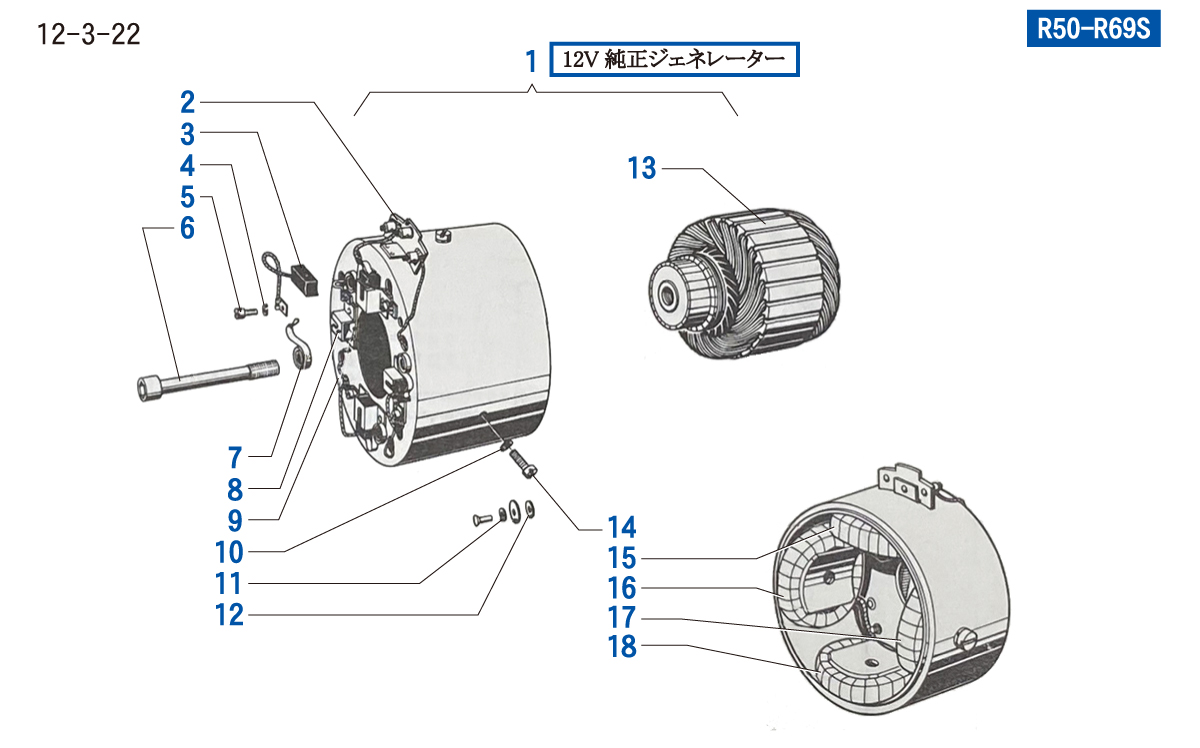 12-3-22

R50-R69S

1 12V 純正ジェネレーター

2
3
4
5
6
7
8
9
10
11
12
13
14
15
16
17
18