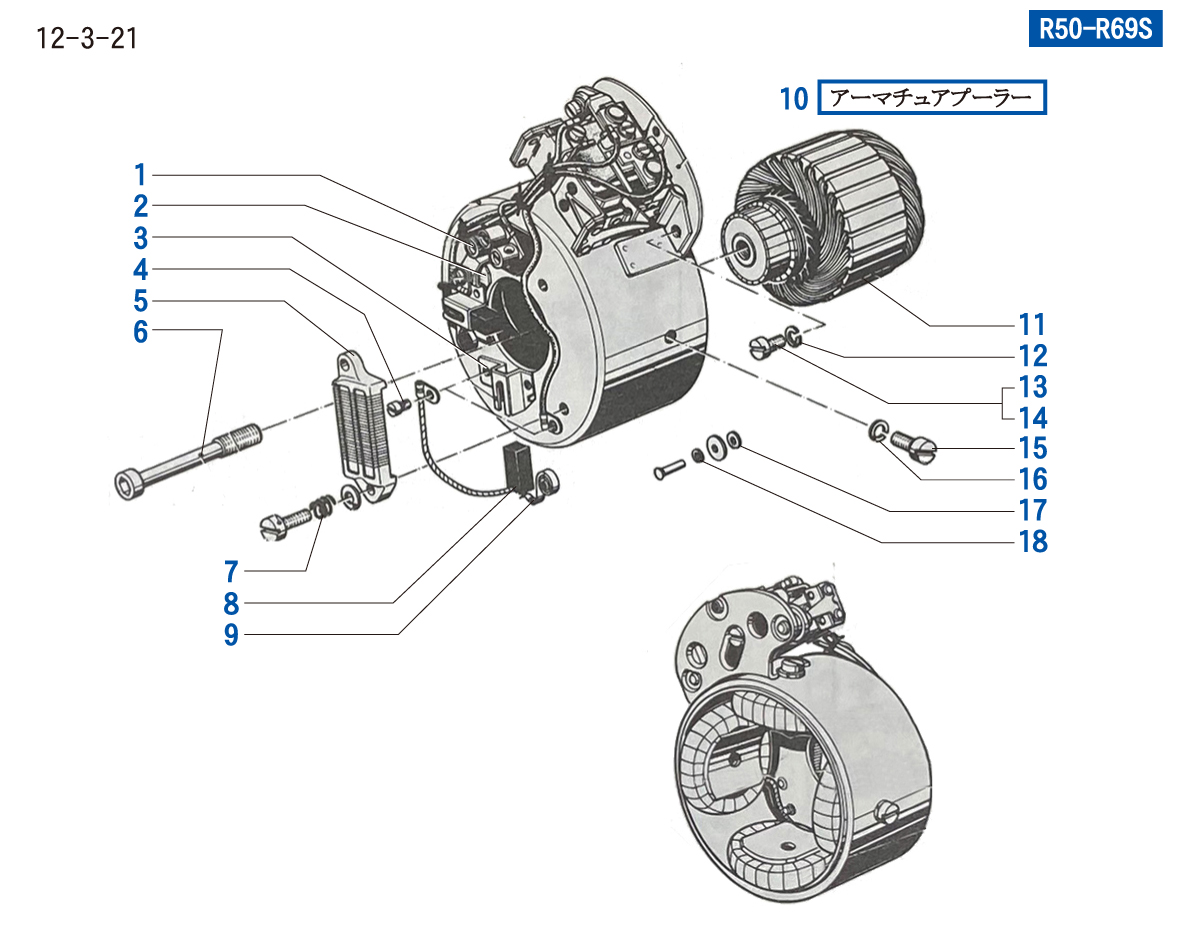 12-3-21

R50-R69S

10 アーマチュアプーラー

1
2
3
4
5
6
7
8
9
11
12
13
14
15
16
17
18