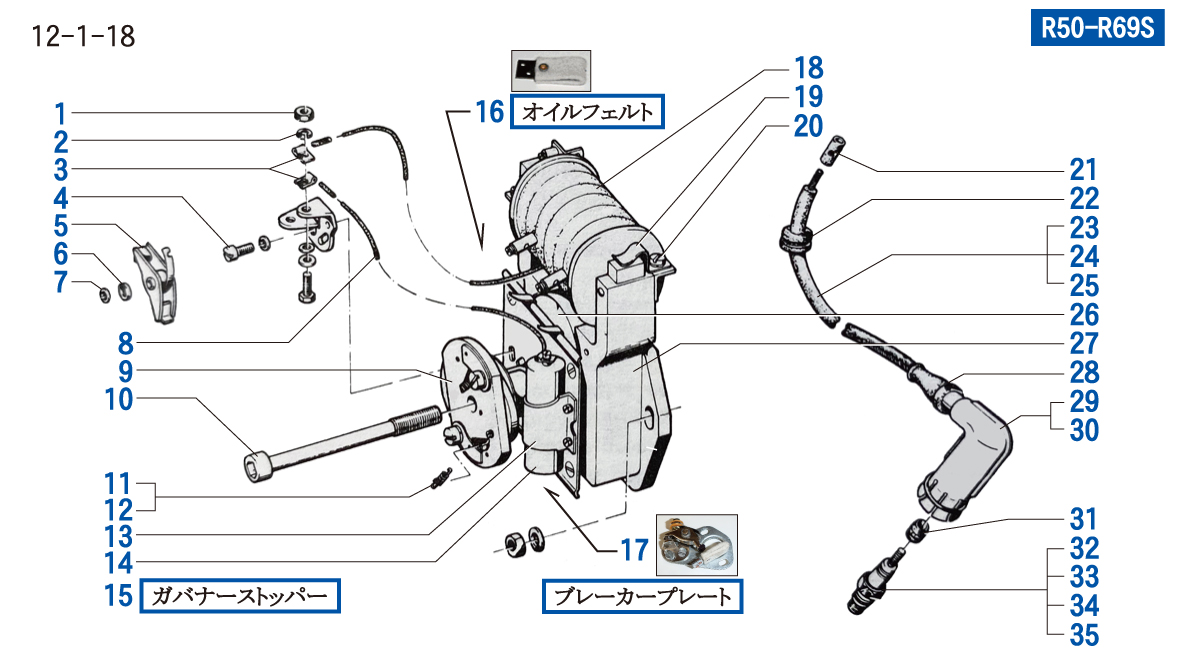 12-1-18

R50-R69S

1
2
3
4
5
6
7
8
9
10
11
12
13
14
15 ガバナーストッパー

16 オイルフェルト

17 ブレーカープレート

18
19
20
21
22
23
24
25
26
27
28
29
30
31
32
33
34
35