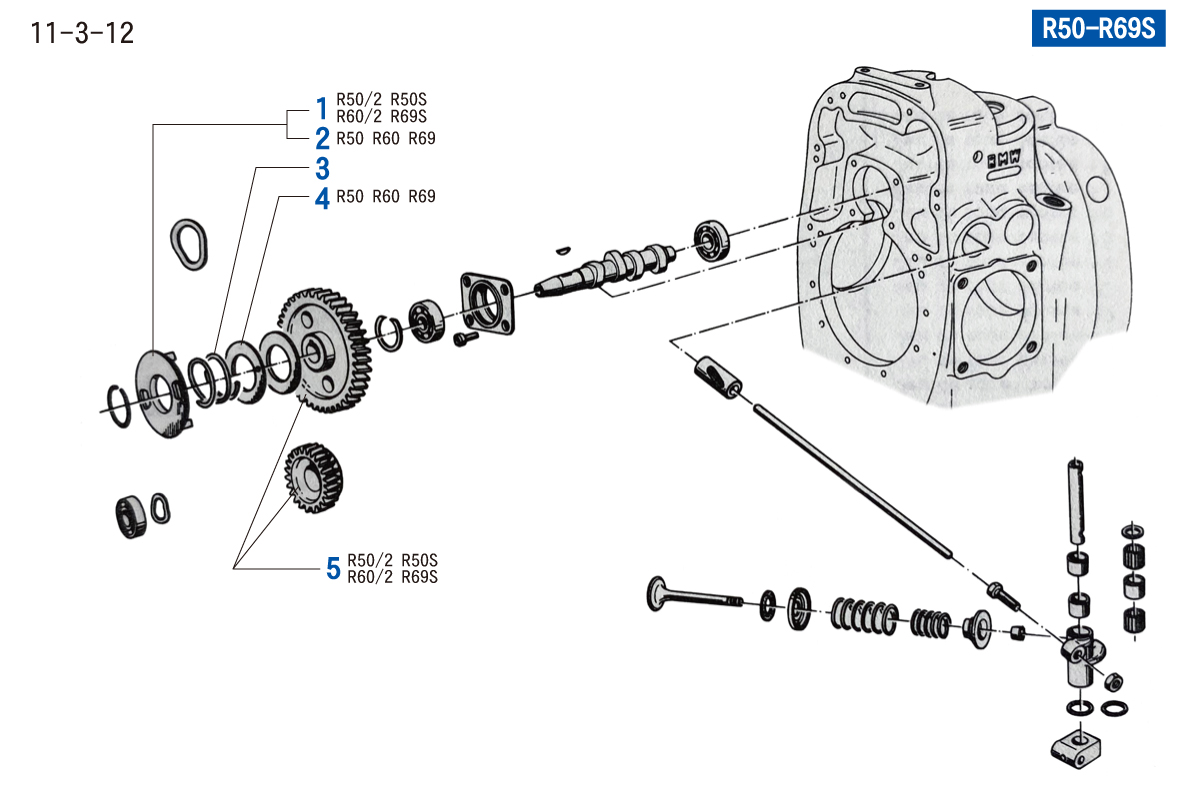 11-3-12

R50-R69S

1 R50/2 R50S R60/2 R69S
2 R50 R60 R69
3
4 R50 R60 R69

BMW

5 R50/2 R50S R60/2 R69S