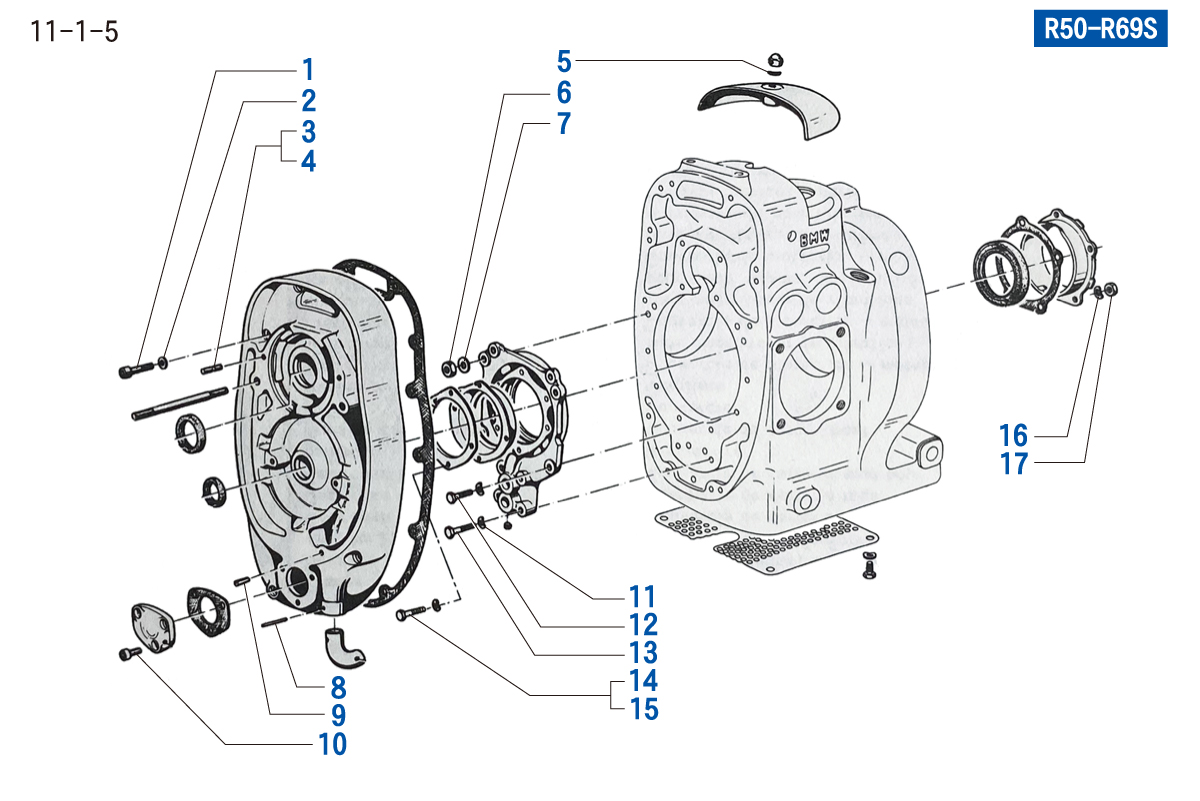 11-1-5

R50-R69S

1
2
3
4
5
6
7
BMW
16
17
11
12
13
14
15
8
9
10